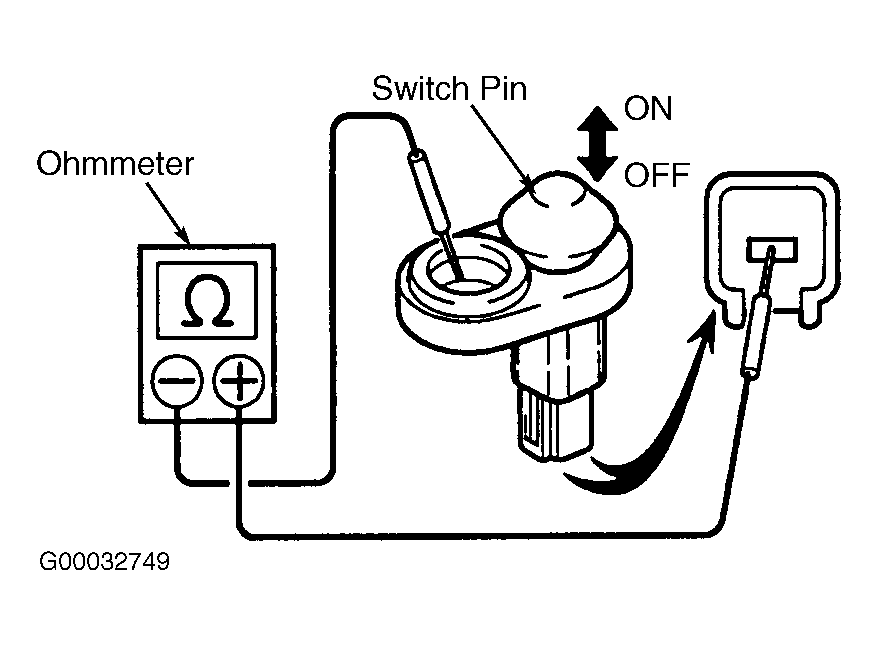 Switch Pin
ON
OFF
Ohmmeter
Ω
−
+
G00032749