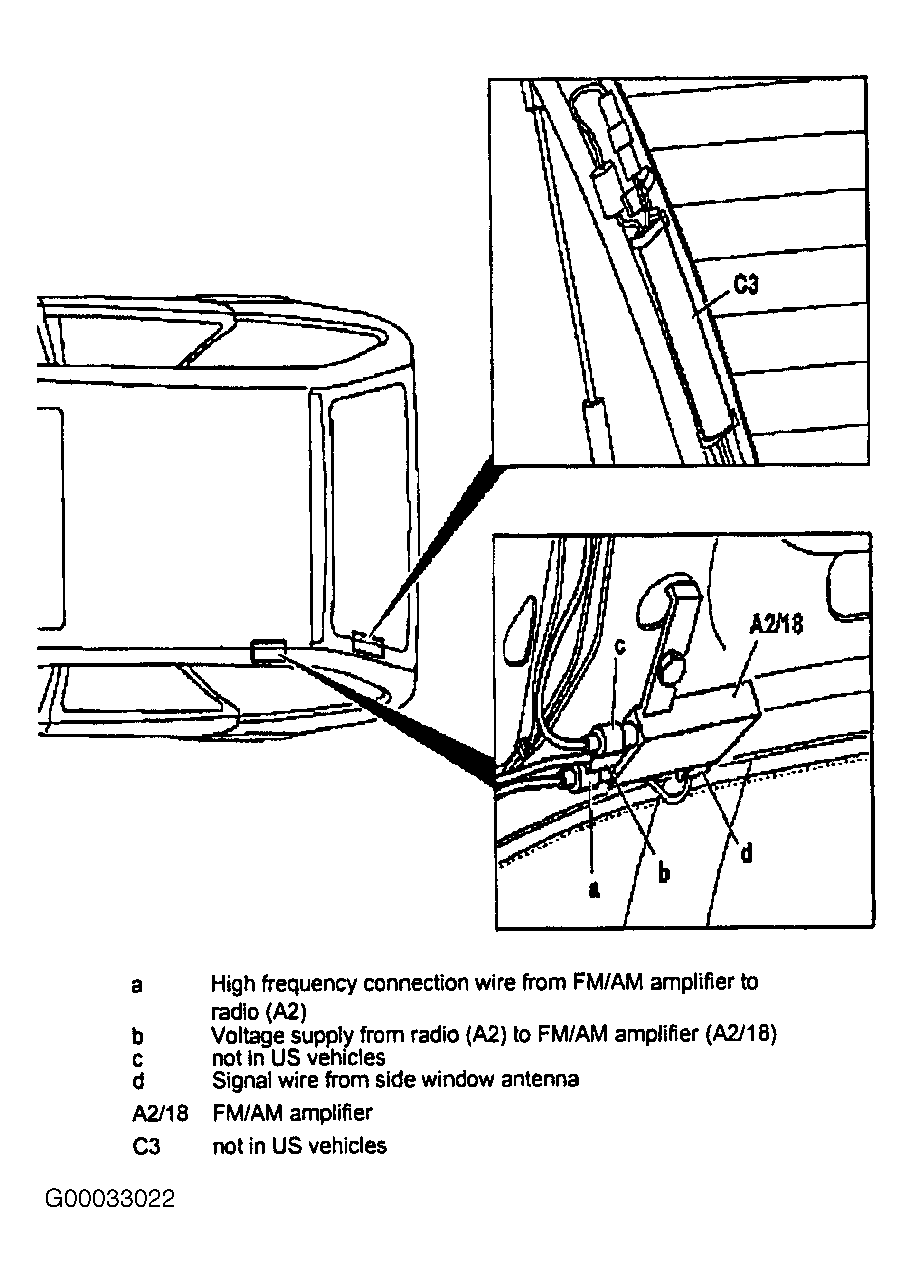 C3

A2/18

c

a

b

d

a High frequency connection wire from FM/AM amplifier to radio (A2)
b Voltage supply from radio (A2) to FM/AM amplifier (A2/18)
c not in US vehicles
d Signal wire from side window antenna
A2/18 FM/AM amplifier
C3 not in US vehicles

G00033022