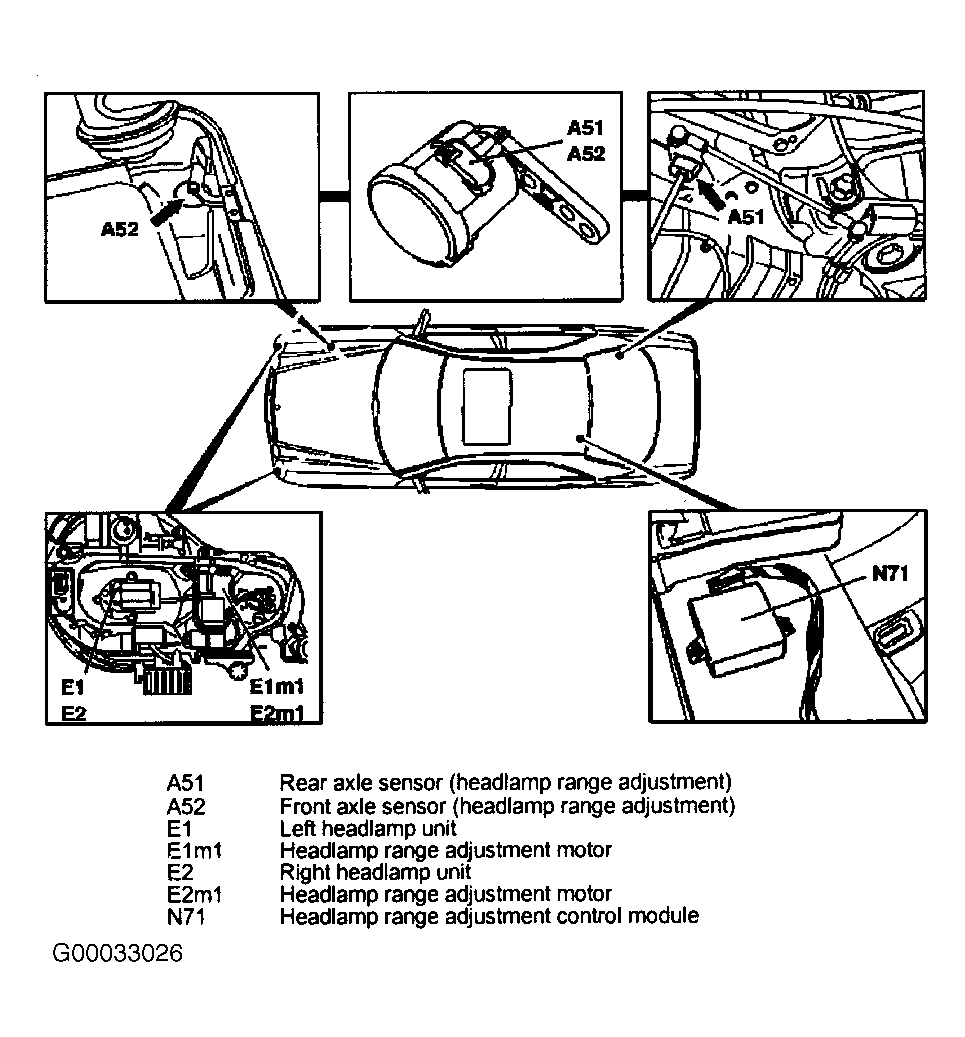 A52

A51
A52

A51

E1
E2

E1m1
E2m1

N71

| | |
|---|---|
| A51 | Rear axle sensor (headlamp range adjustment) |
| A52 | Front axle sensor (headlamp range adjustment) |
| E1 | Left headlamp unit |
| E1m1 | Headlamp range adjustment motor |
| E2 | Right headlamp unit |
| E2m1 | Headlamp range adjustment motor |
| N71 | Headlamp range adjustment control module |

G00033026