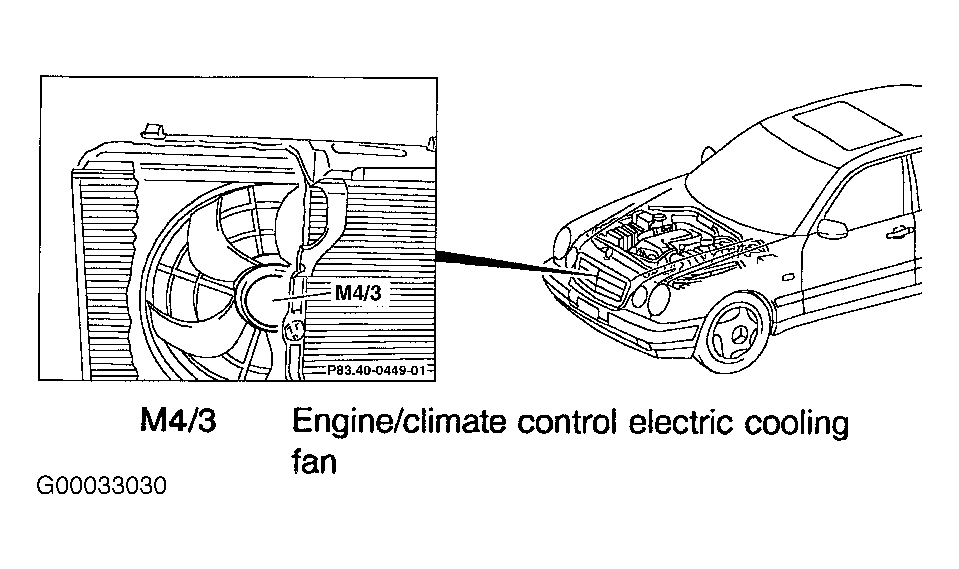 M4/3

P83.40-0449-01

M4/3 Engine/climate control electric cooling fan

G00033030