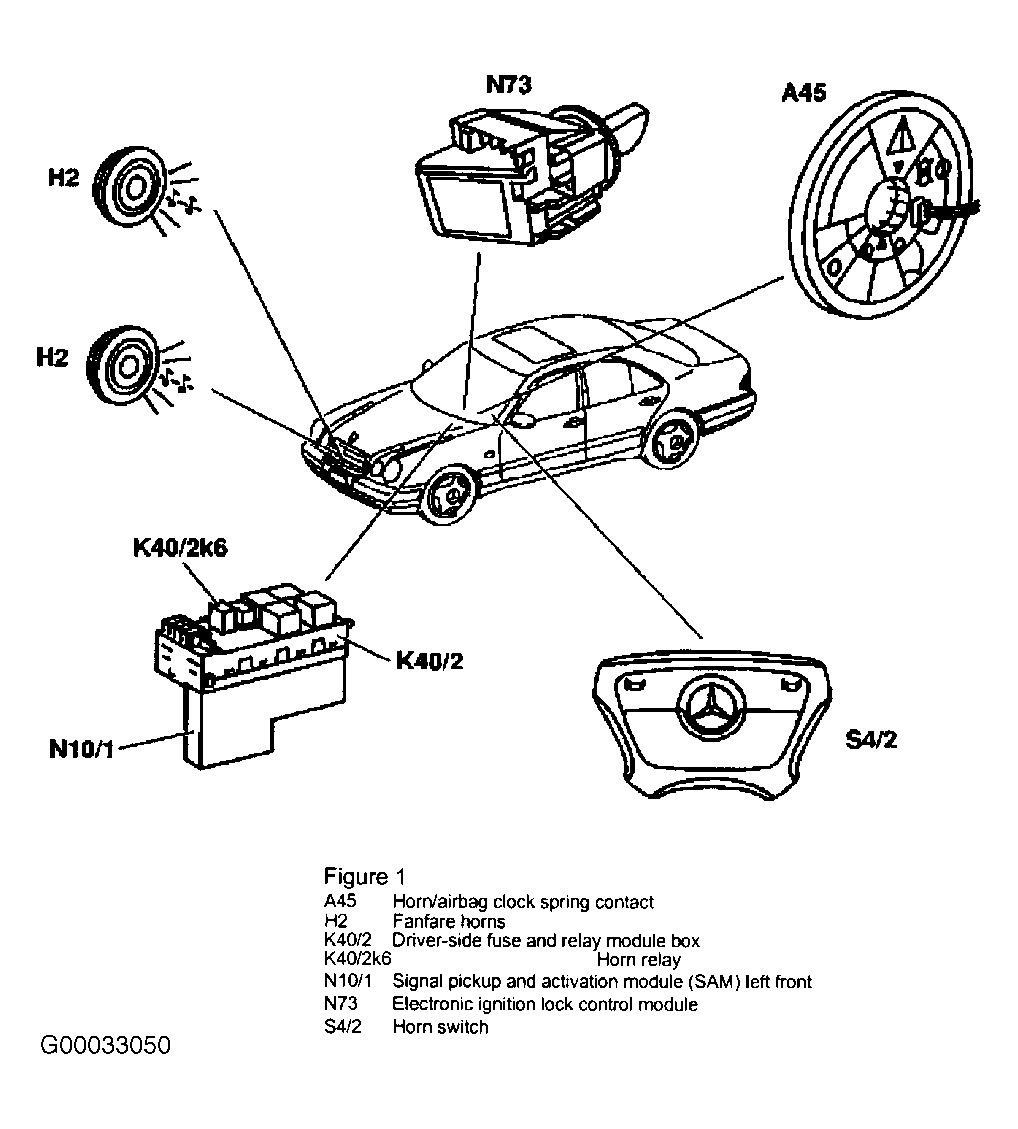 N73

A45

H2

H2

K40/2k6

K40/2

N10/1

S4/2

Figure 1
A45 Horn/airbag clock spring contact
H2 Fanfare horns
K40/2 Driver-side fuse and relay module box
K40/2k6 Horn relay
N10/1 Signal pickup and activation module (SAM) left front
N73 Electronic ignition lock control module
S4/2 Horn switch

G00033050