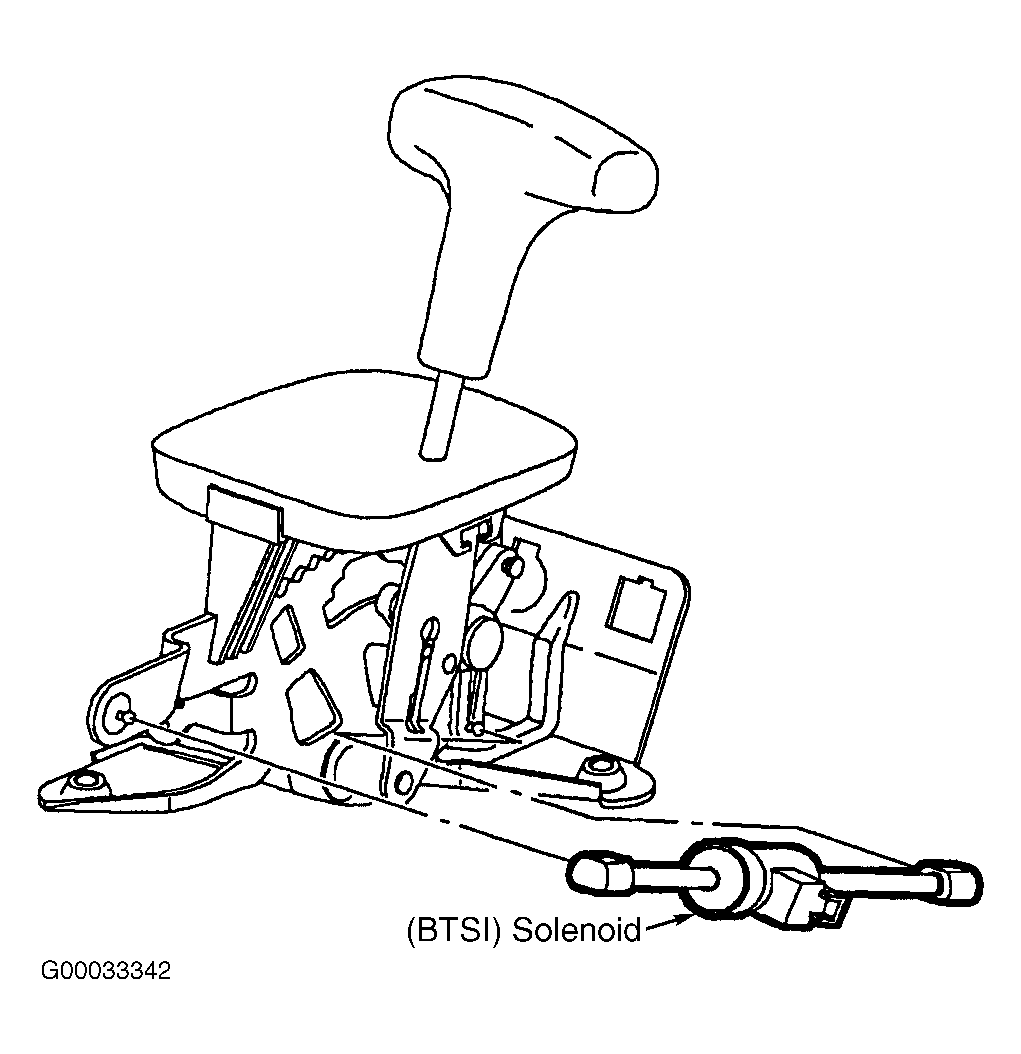 (BTSI) Solenoid

G00033342