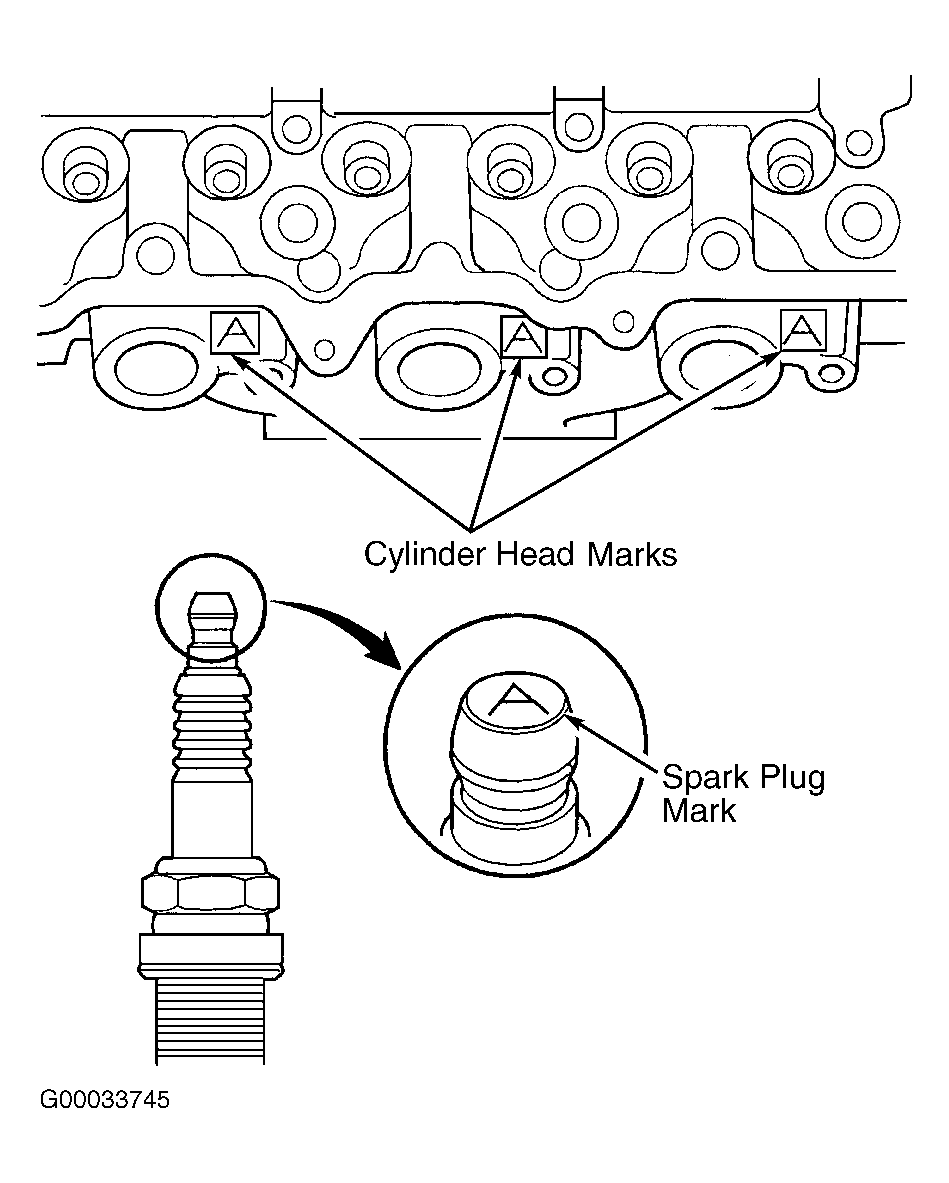 A

A

A

Cylinder Head Marks

A

Spark Plug Mark

G00033745