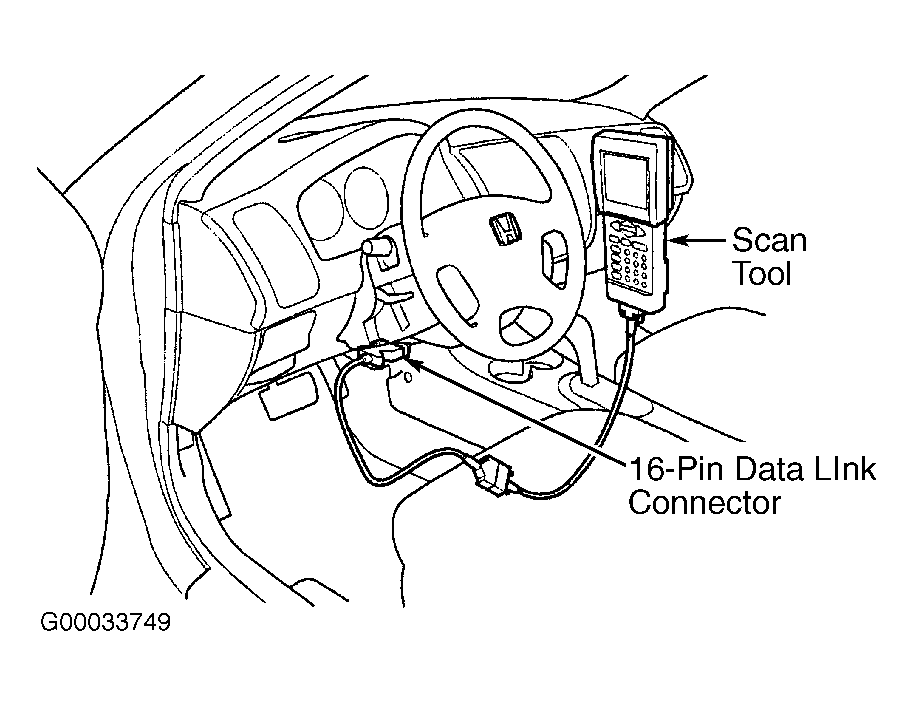 Scan Tool

16-Pin Data LInk Connector

G00033749