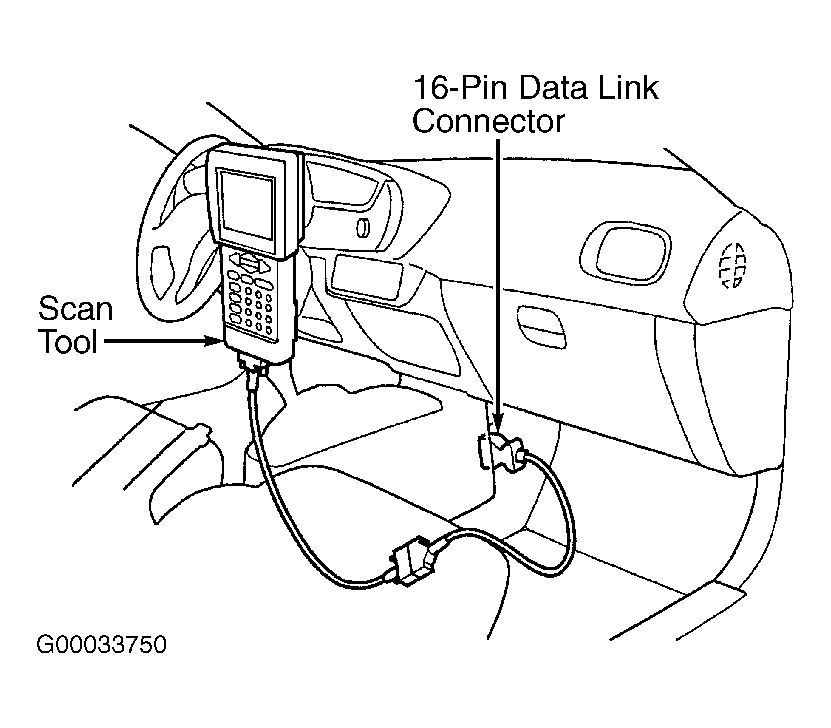 16-Pin Data Link Connector

Scan Tool

G00033750