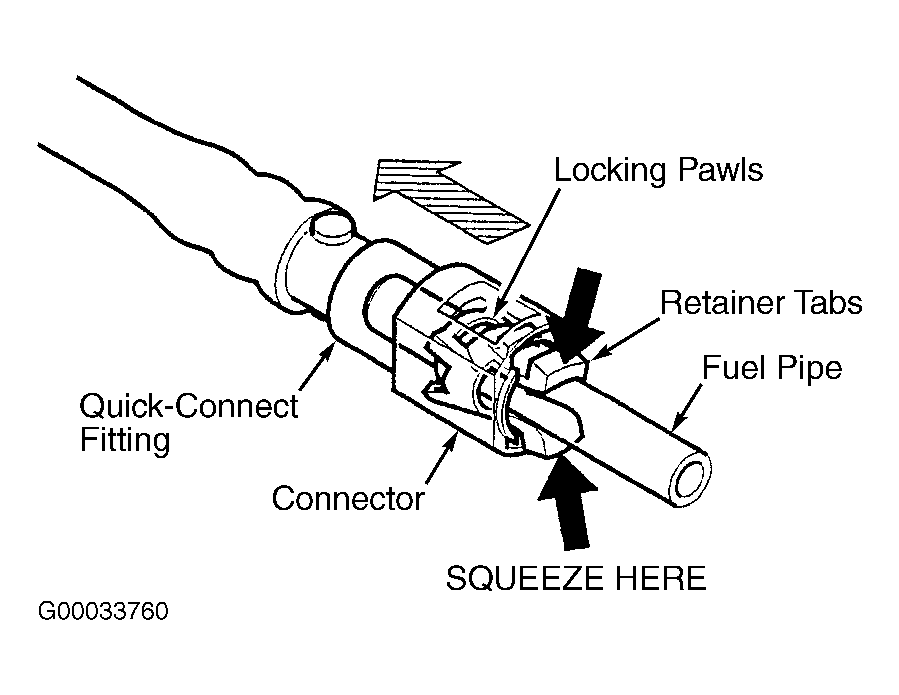 Locking Pawls

Retainer Tabs

Fuel Pipe

Quick-Connect Fitting

Connector

SQUEEZE HERE

G00033760