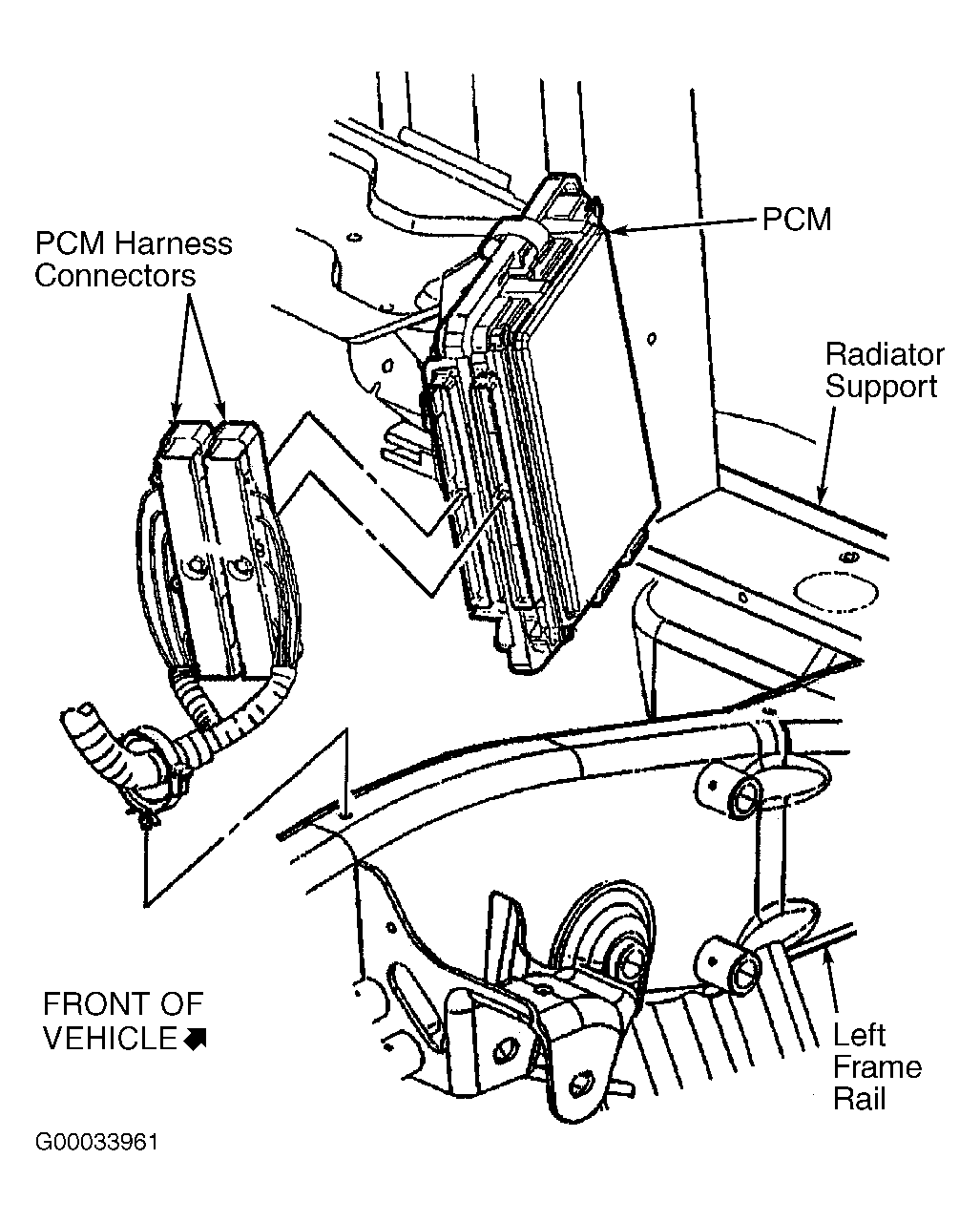 PCM Harness Connectors

PCM

Radiator Support

FRONT OF VEHICLE

Left Frame Rail

G00033961