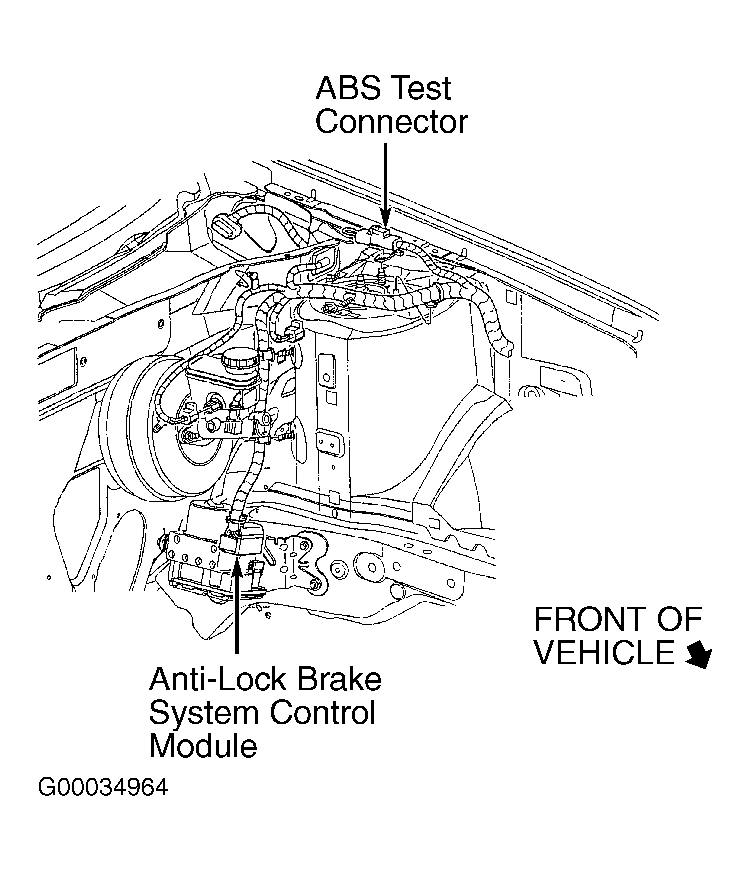 ABS Test Connector

FRONT OF VEHICLE

Anti-Lock Brake System Control Module

G00034964