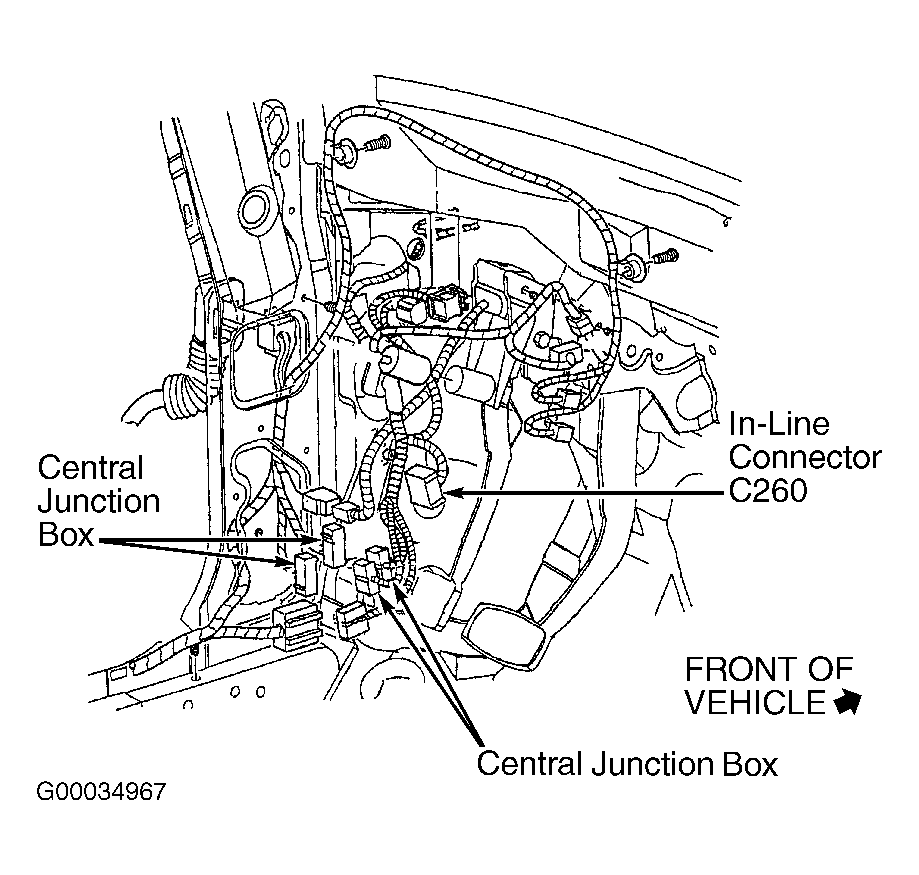 In-Line Connector C260

Central Junction Box

FRONT OF VEHICLE

Central Junction Box

G00034967