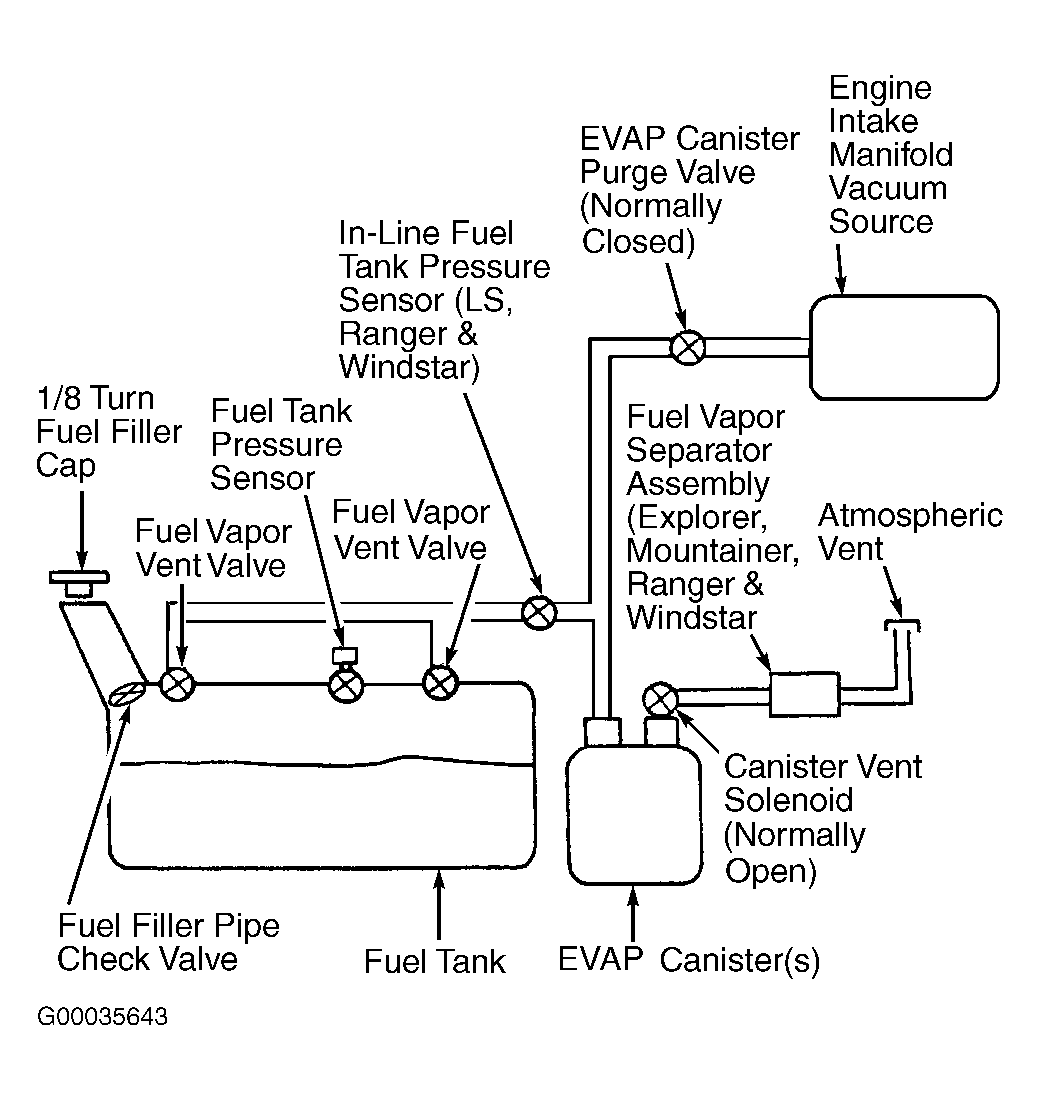 Engine Intake Manifold Vacuum Source

EVAP Canister Purge Valve (Normally Closed)

In-Line Fuel Tank Pressure Sensor (LS, Ranger & Windstar)

1/8 Turn Fuel Filler Cap

Fuel Tank Pressure Sensor

Fuel Vapor Vent Valve

Fuel Vapor Vent Valve

Fuel Vapor Separator Assembly (Explorer, Mountainer, Ranger & Windstar

Atmospheric Vent

Canister Vent Solenoid (Normally Open)

Fuel Filler Pipe Check Valve

Fuel Tank

EVAP Canister(s)

G00035643