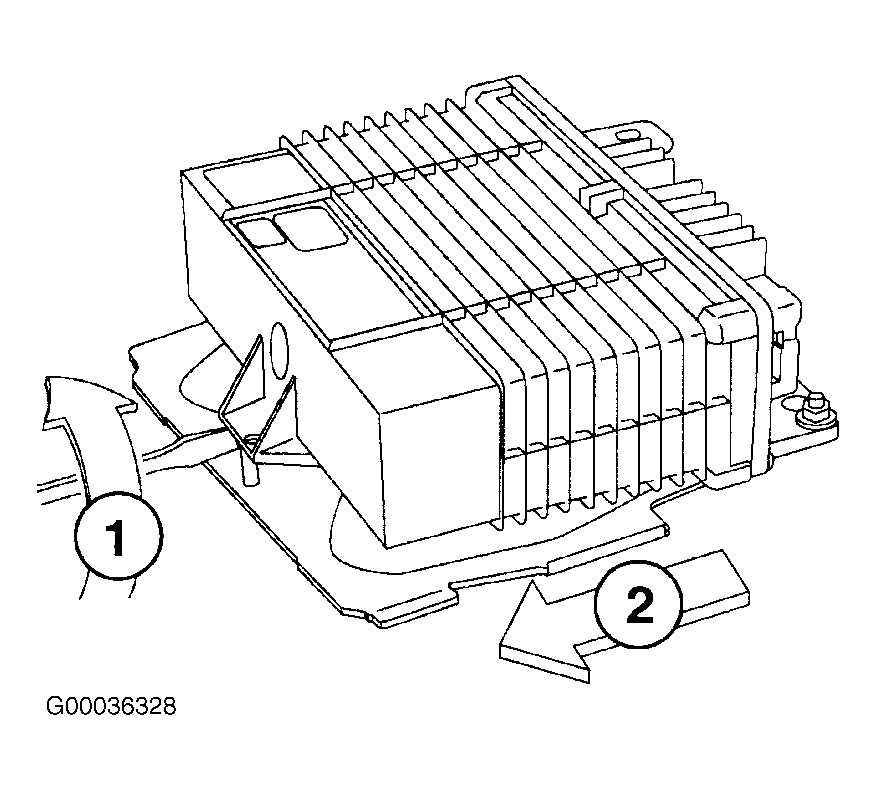 1

2

G00036328