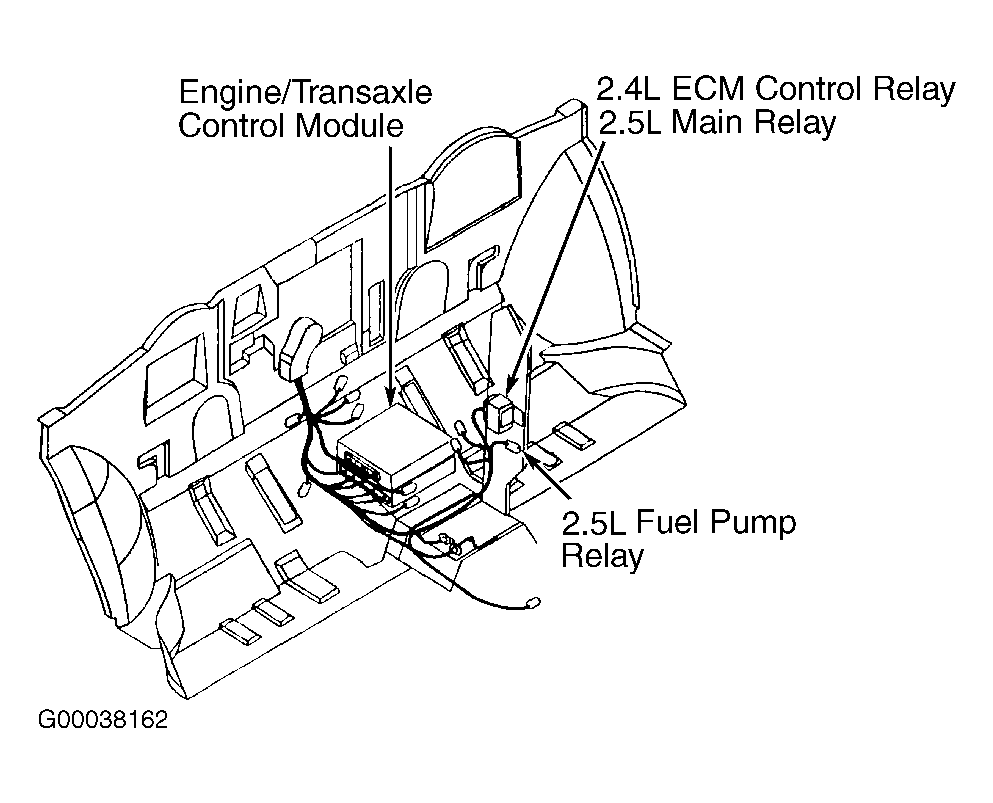 Engine/Transaxle Control Module

2.4L ECM Control Relay
2.5L Main Relay

2.5L Fuel Pump Relay

G00038162