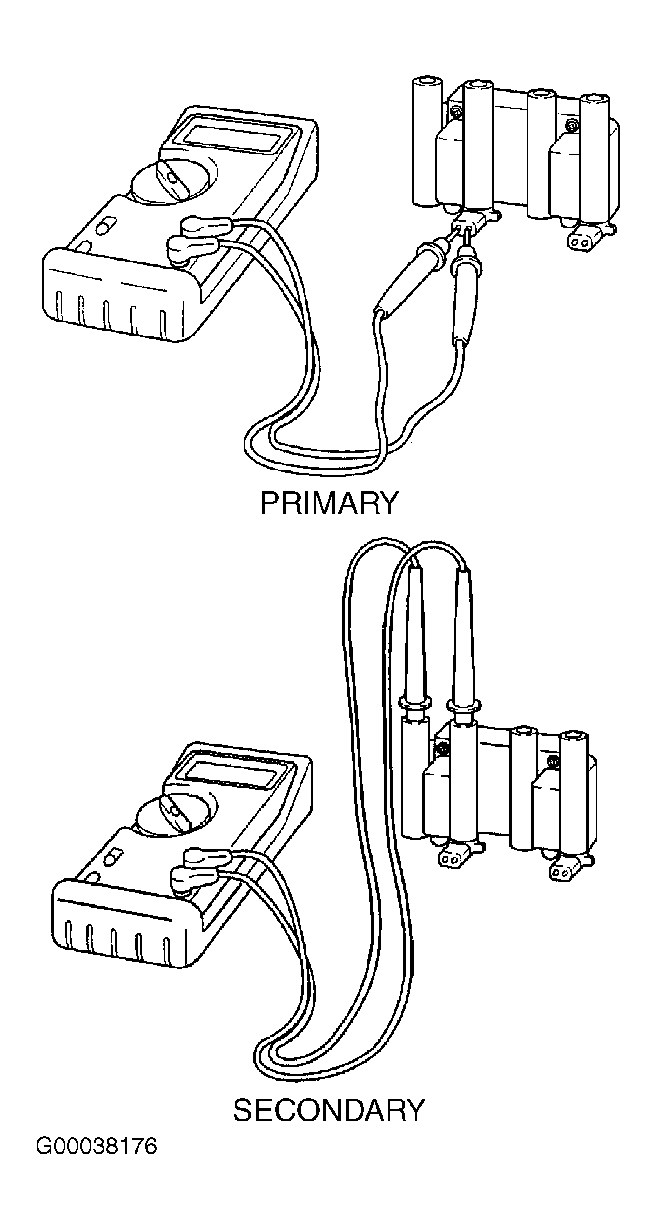 PRIMARY

SECONDARY

G00038176