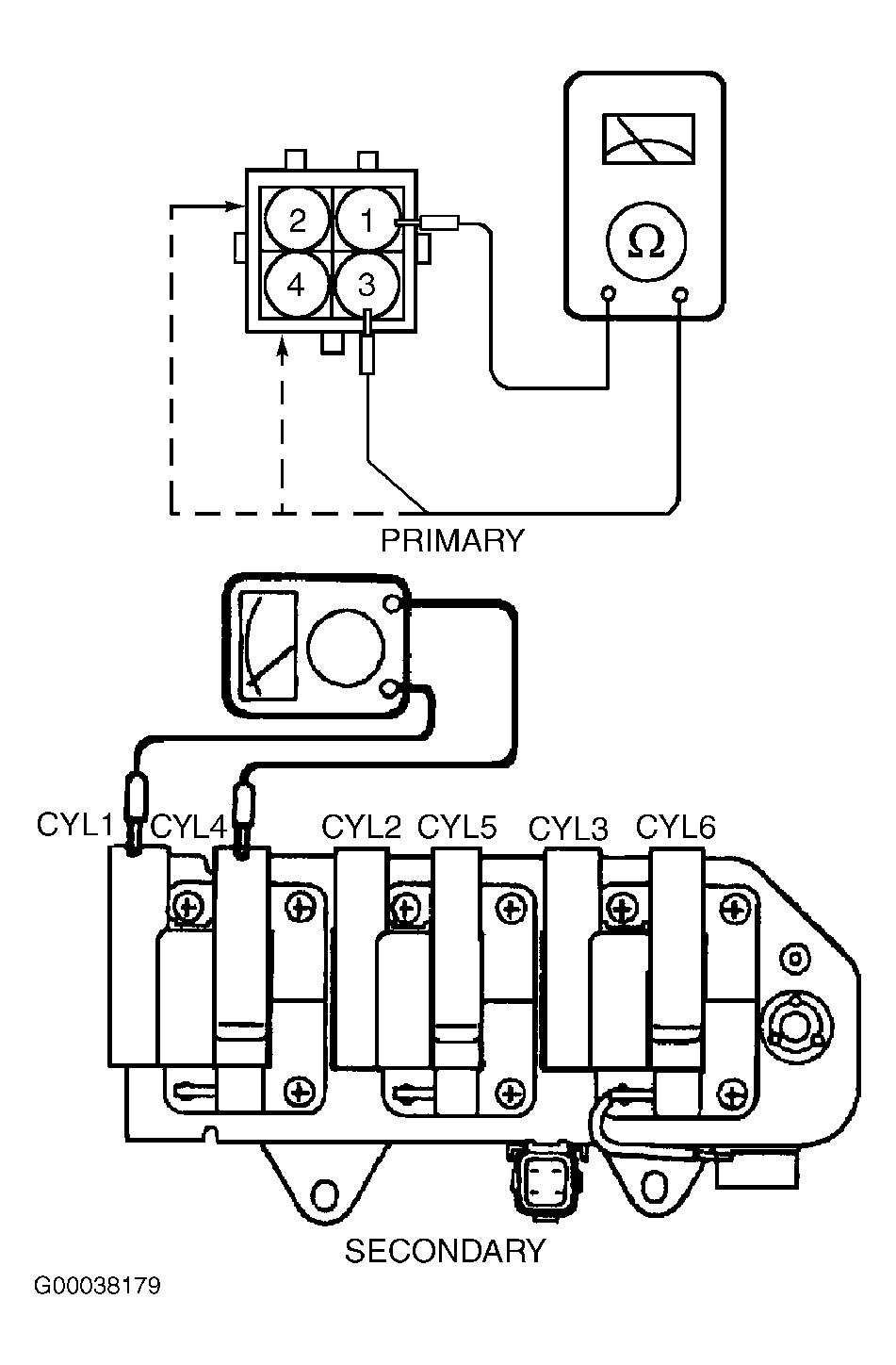 2
1
4
3
Ω
PRIMARY
CYL1 CYL4 CYL2 CYL5 CYL3 CYL6
SECONDARY
G00038179