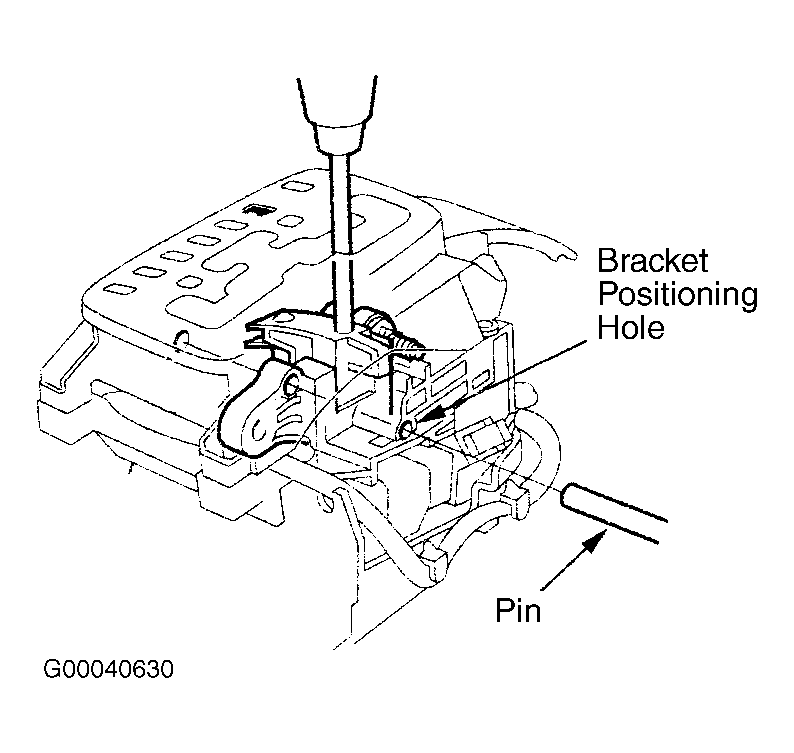 Bracket Positioning Hole

Pin

G00040630