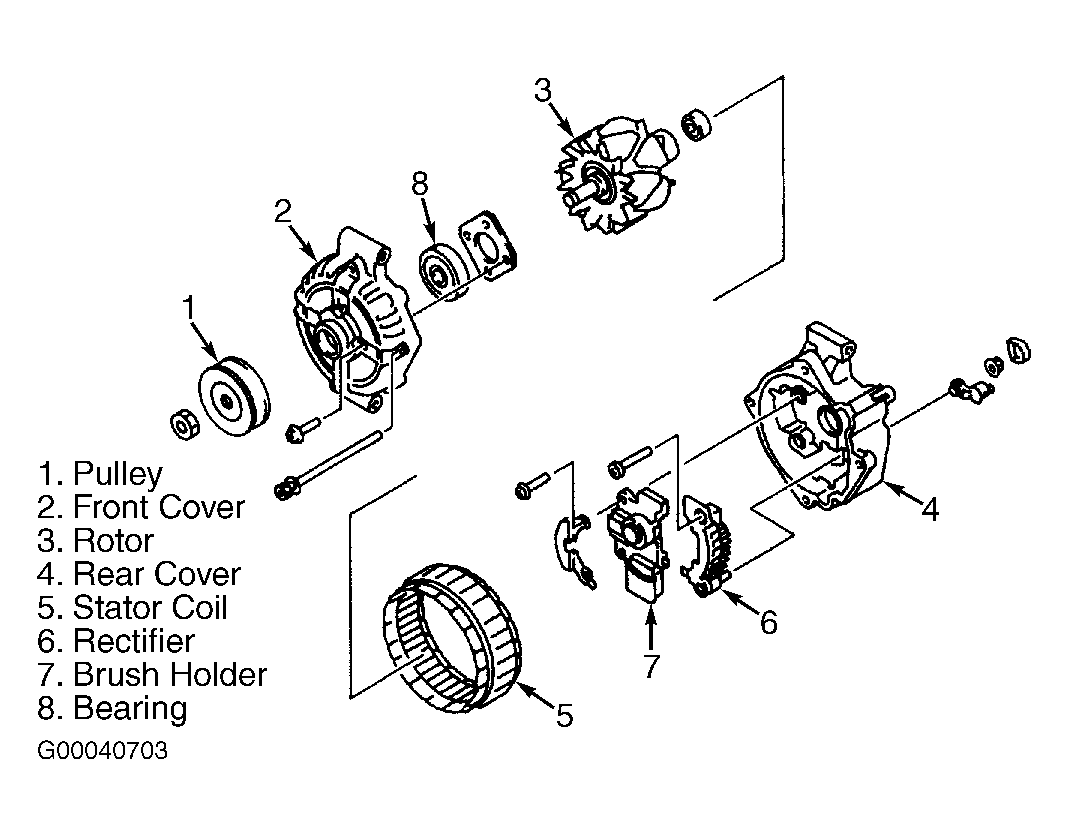 3

8

2

1

4

6

7

5

1. Pulley
2. Front Cover
3. Rotor
4. Rear Cover
5. Stator Coil
6. Rectifier
7. Brush Holder
8. Bearing

G00040703