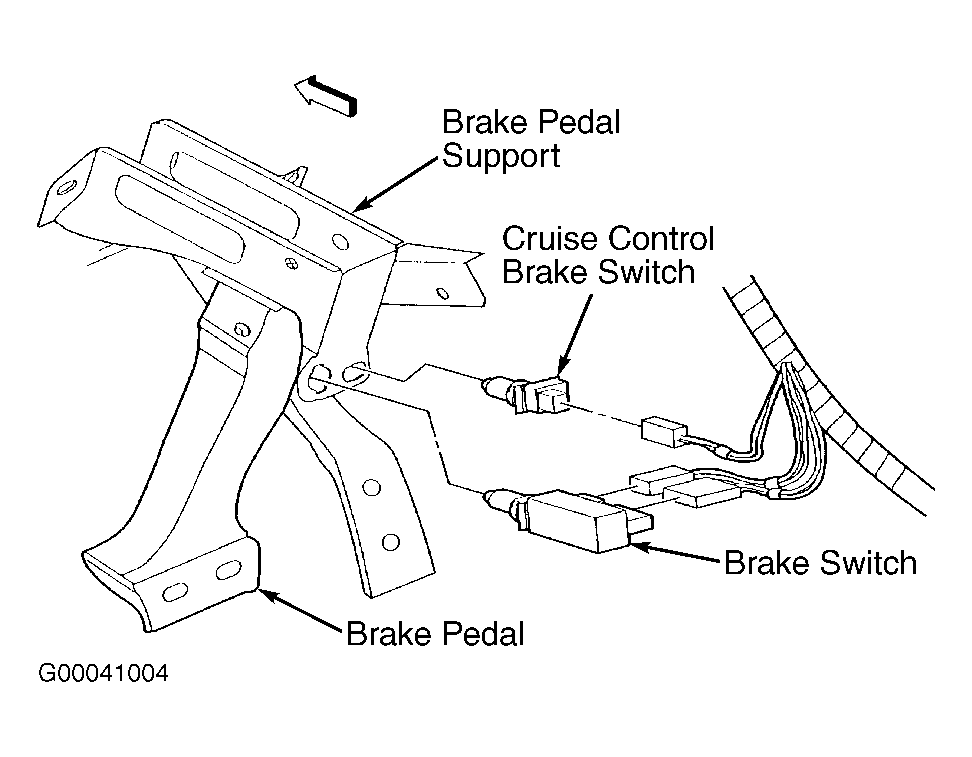 Brake Pedal Support

Cruise Control Brake Switch

Brake Switch

Brake Pedal

G00041004