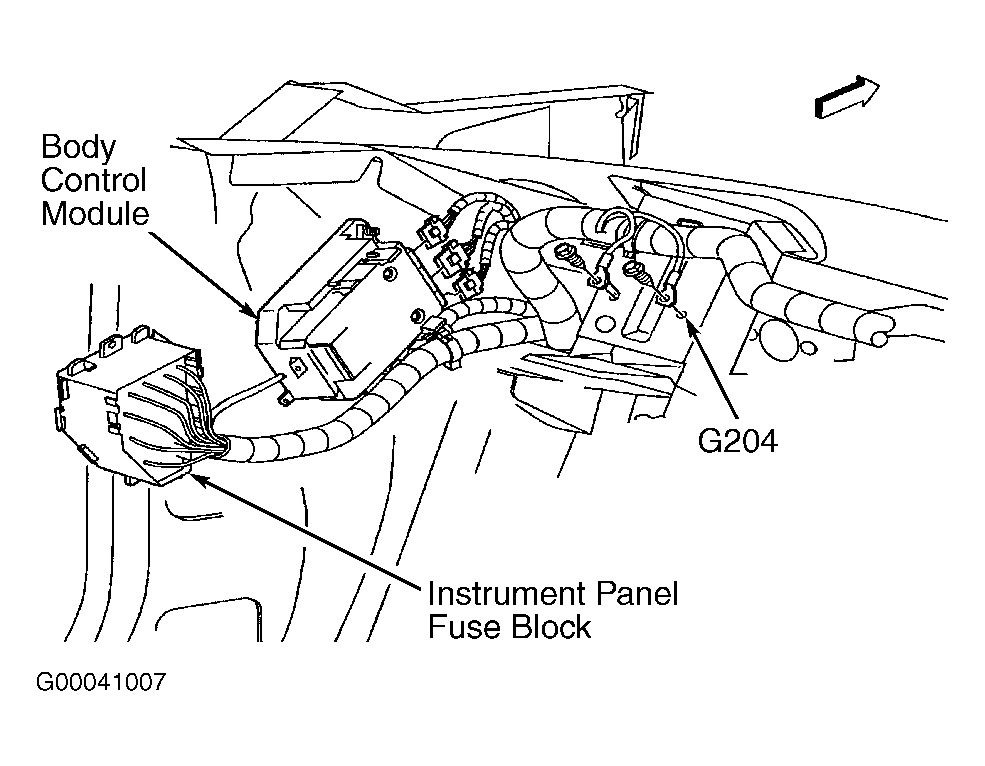 Body Control Module

G204

Instrument Panel Fuse Block

G00041007