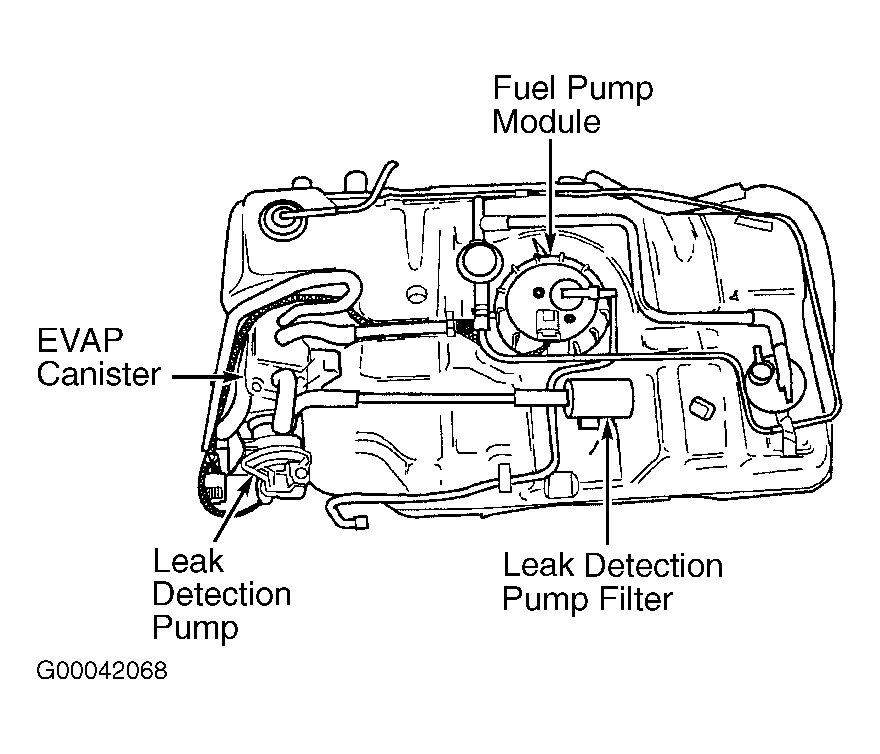 Fuel Pump Module

EVAP Canister

Leak Detection Pump

Leak Detection Pump Filter

G00042068