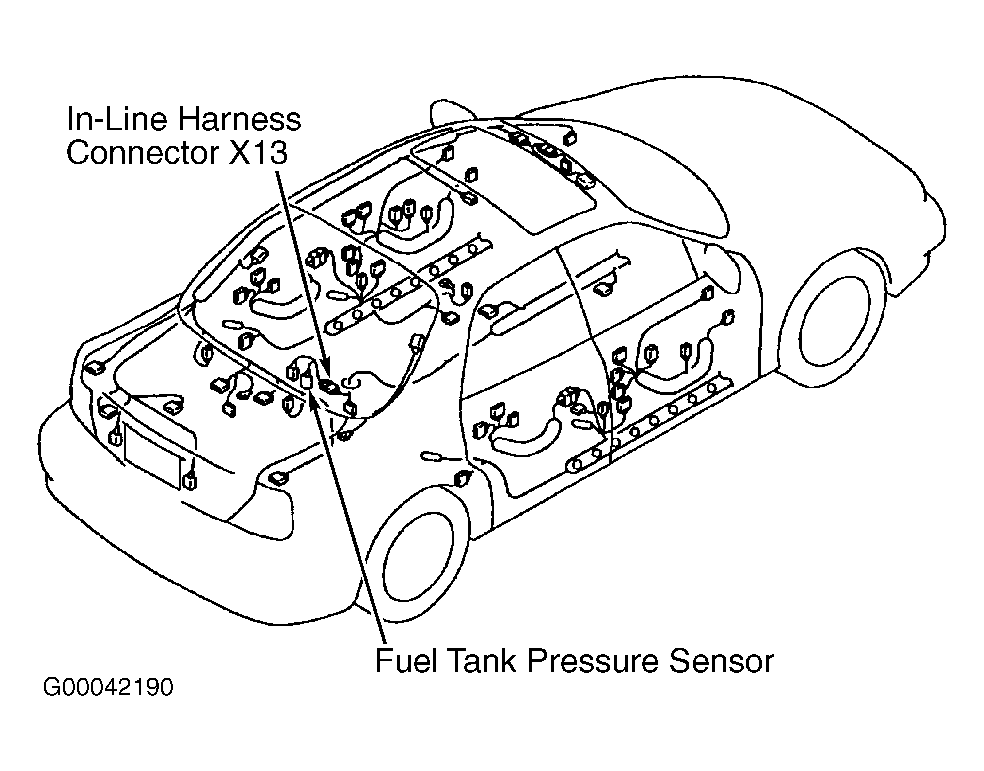 In-Line Harness Connector X13

Fuel Tank Pressure Sensor

G00042190