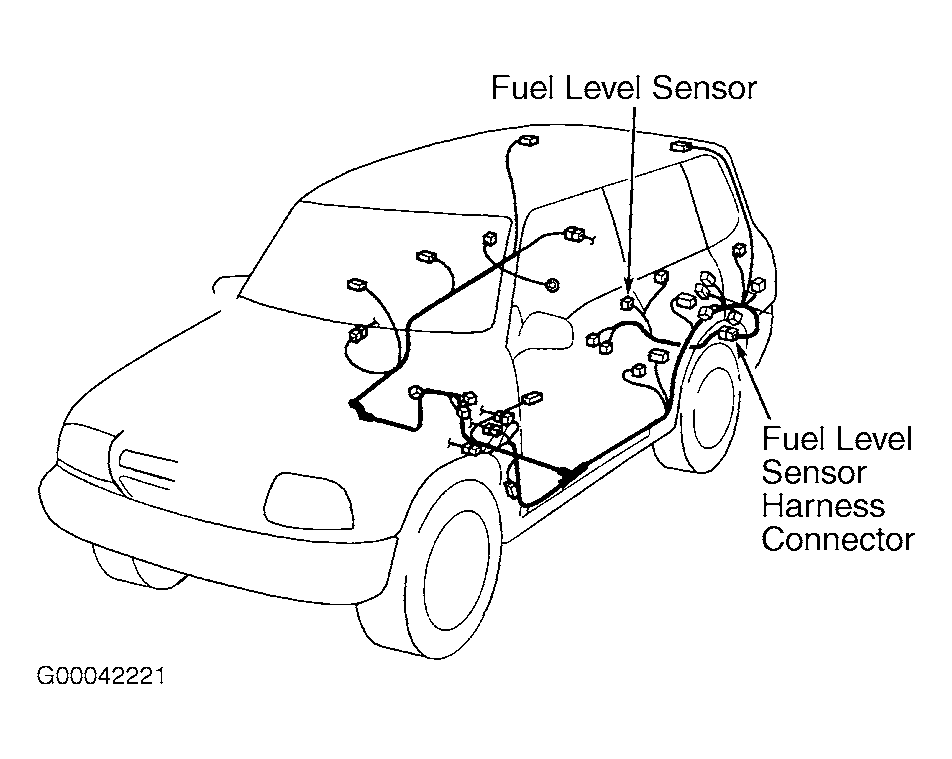 Fuel Level Sensor

Fuel Level Sensor Harness Connector

G00042221