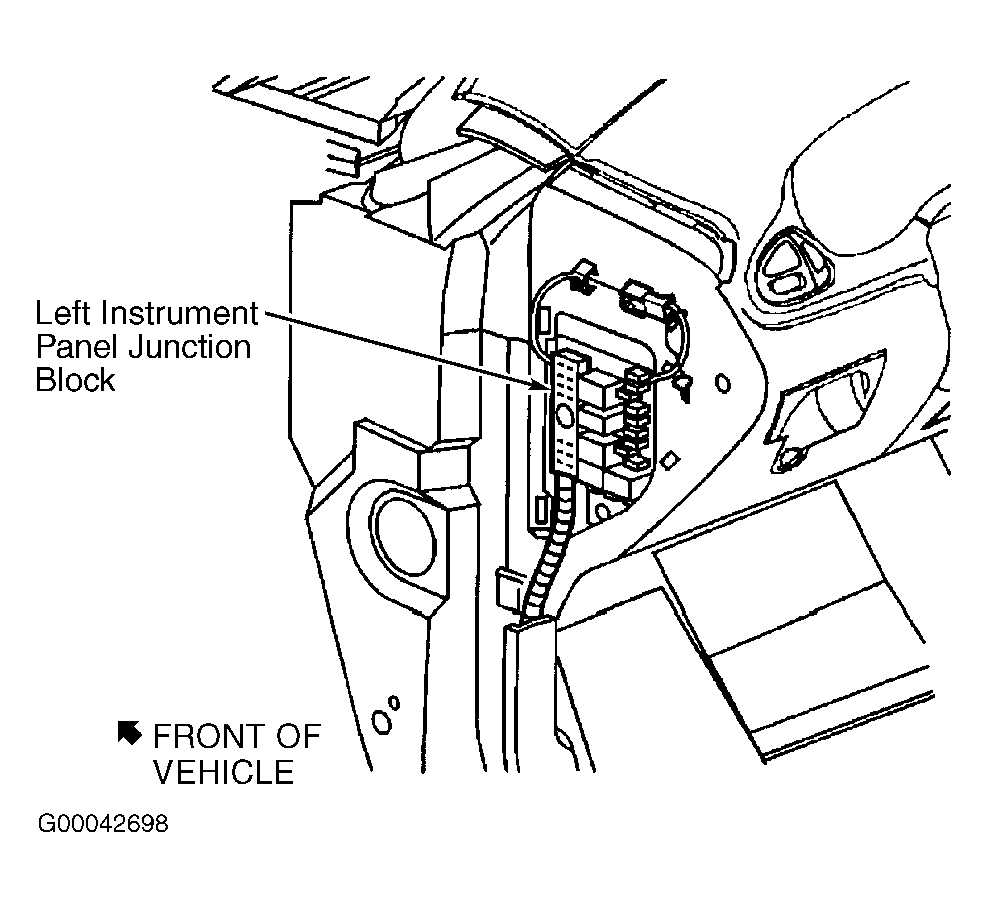 Left Instrument Panel Junction Block

FRONT OF VEHICLE

G00042698