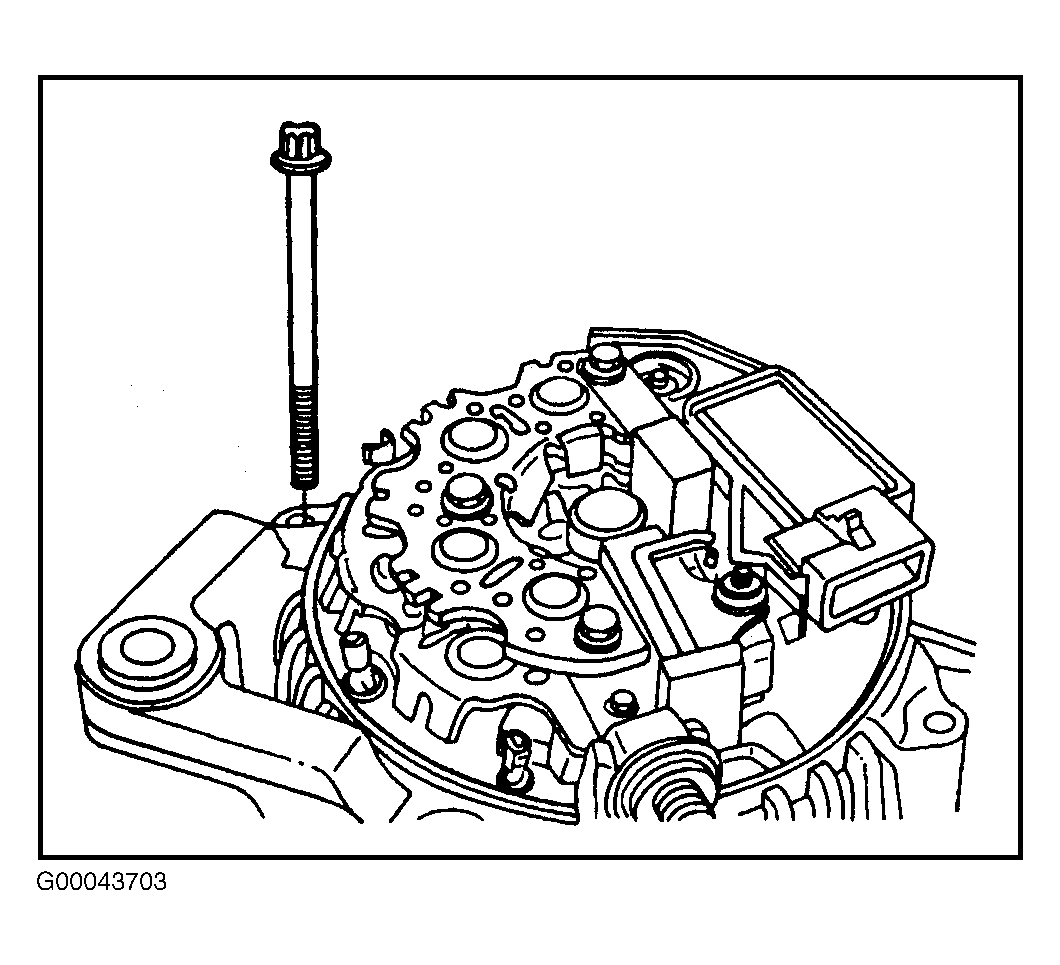 G00043703