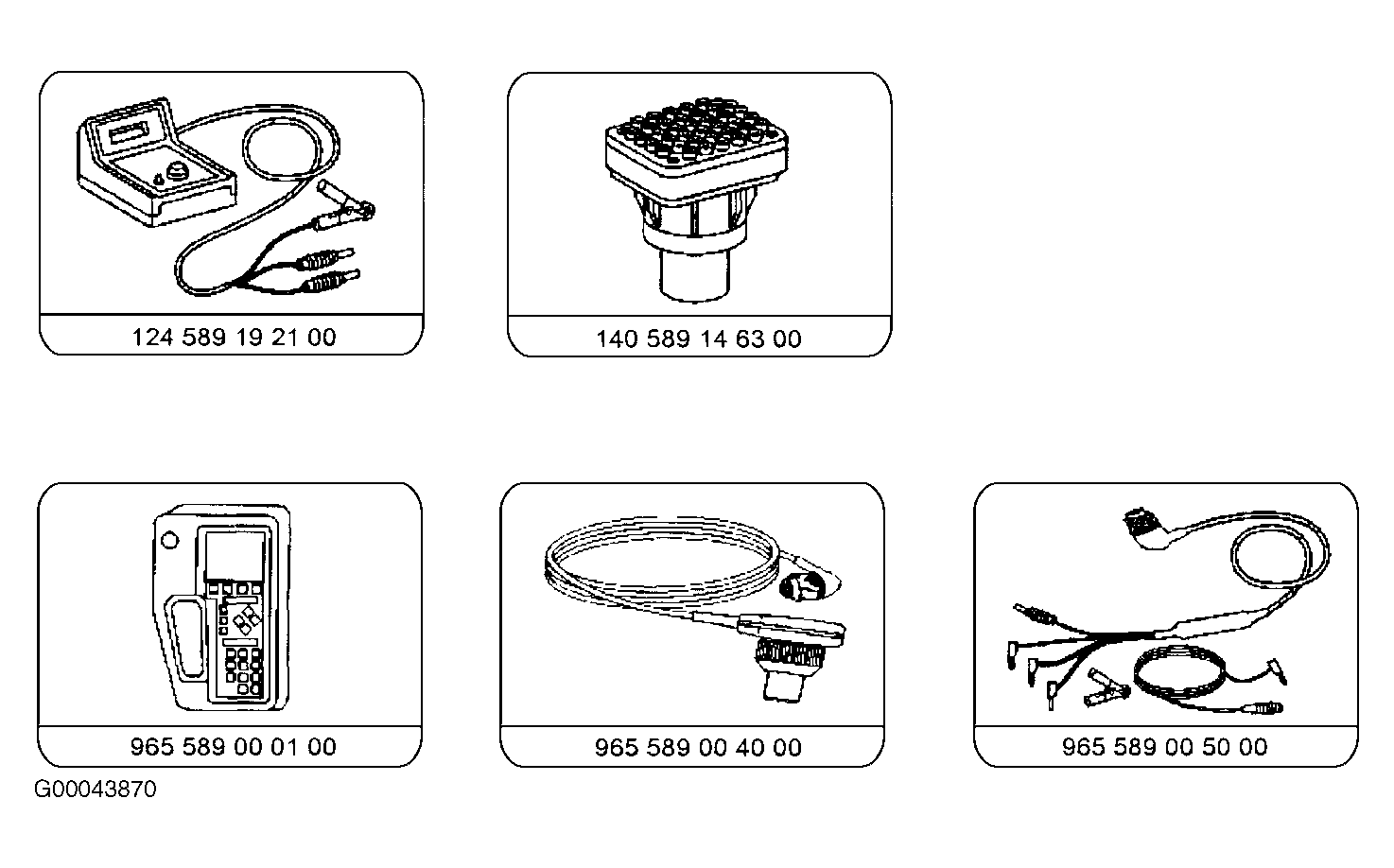 124 589 19 21 00

140 589 14 63 00

965 589 00 01 00

965 589 00 40 00

965 589 00 50 00

G00043870