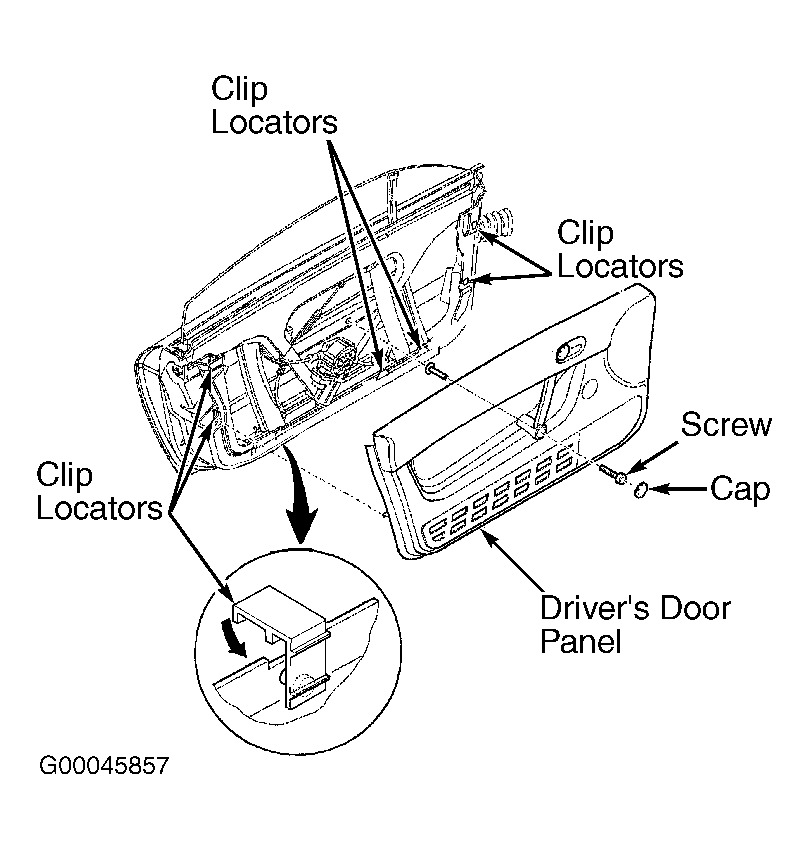 Clip Locators

Clip Locators

Screw

Cap

Clip Locators

Driver's Door Panel

G00045857