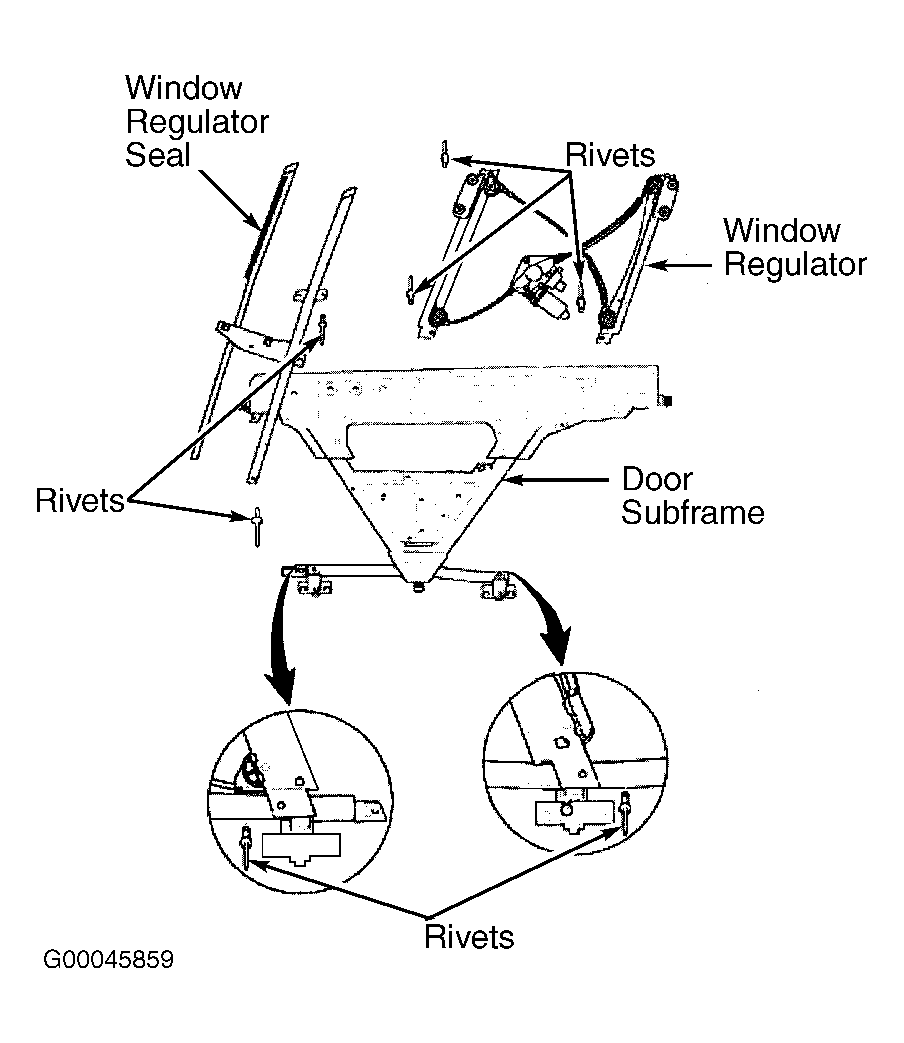 Window Regulator Seal

Rivets

Window Regulator

Rivets

Door Subframe

Rivets

G00045859