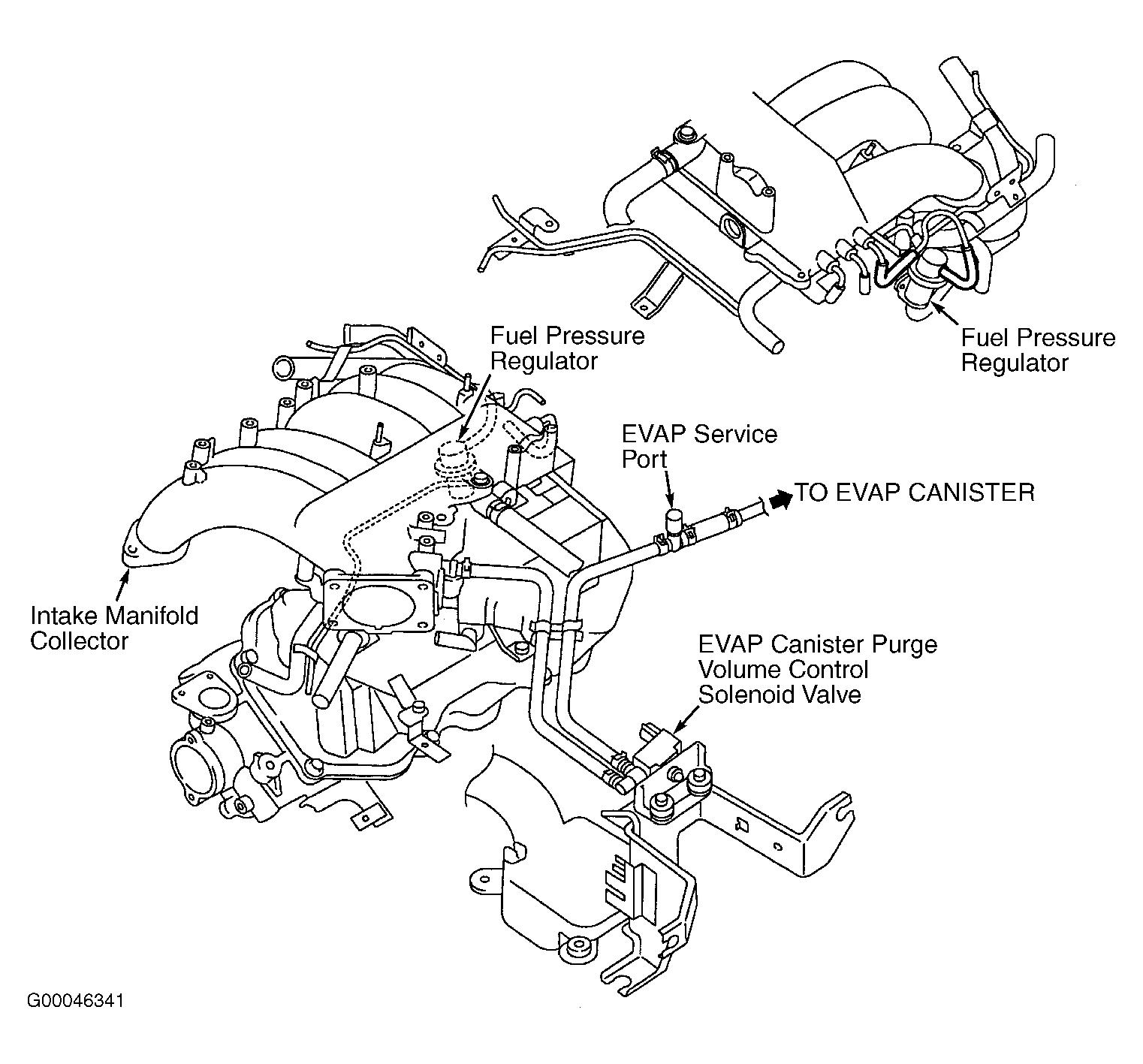 Fuel Pressure Regulator

Fuel Pressure Regulator

EVAP Service Port

TO EVAP CANISTER

Intake Manifold Collector

EVAP Canister Purge Volume Control Solenoid Valve

G00046341