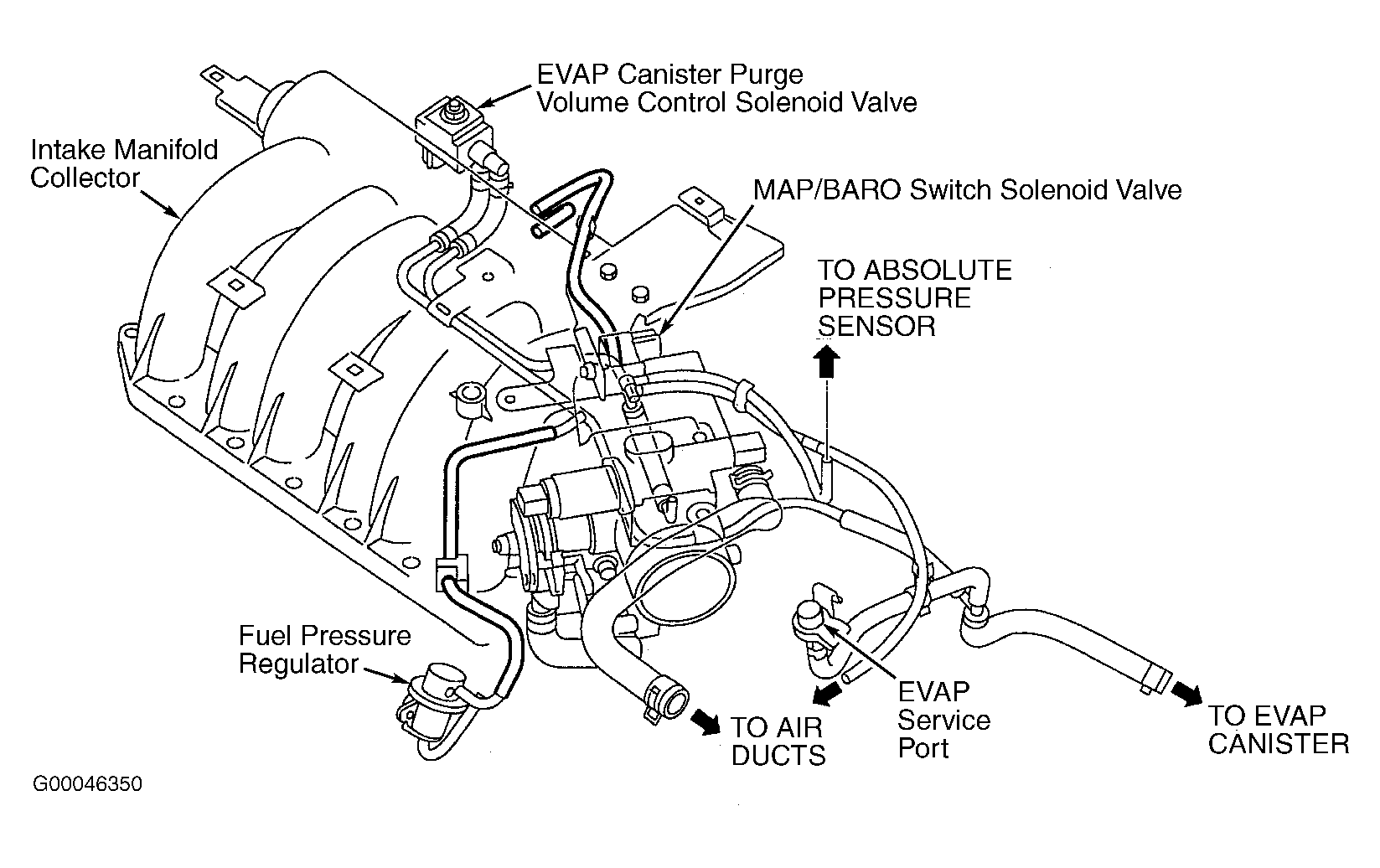 EVAP Canister Purge Volume Control Solenoid Valve

Intake Manifold Collector

MAP/BARO Switch Solenoid Valve

TO ABSOLUTE PRESSURE SENSOR

Fuel Pressure Regulator

TO AIR DUCTS

EVAP Service Port

TO EVAP CANISTER

G00046350