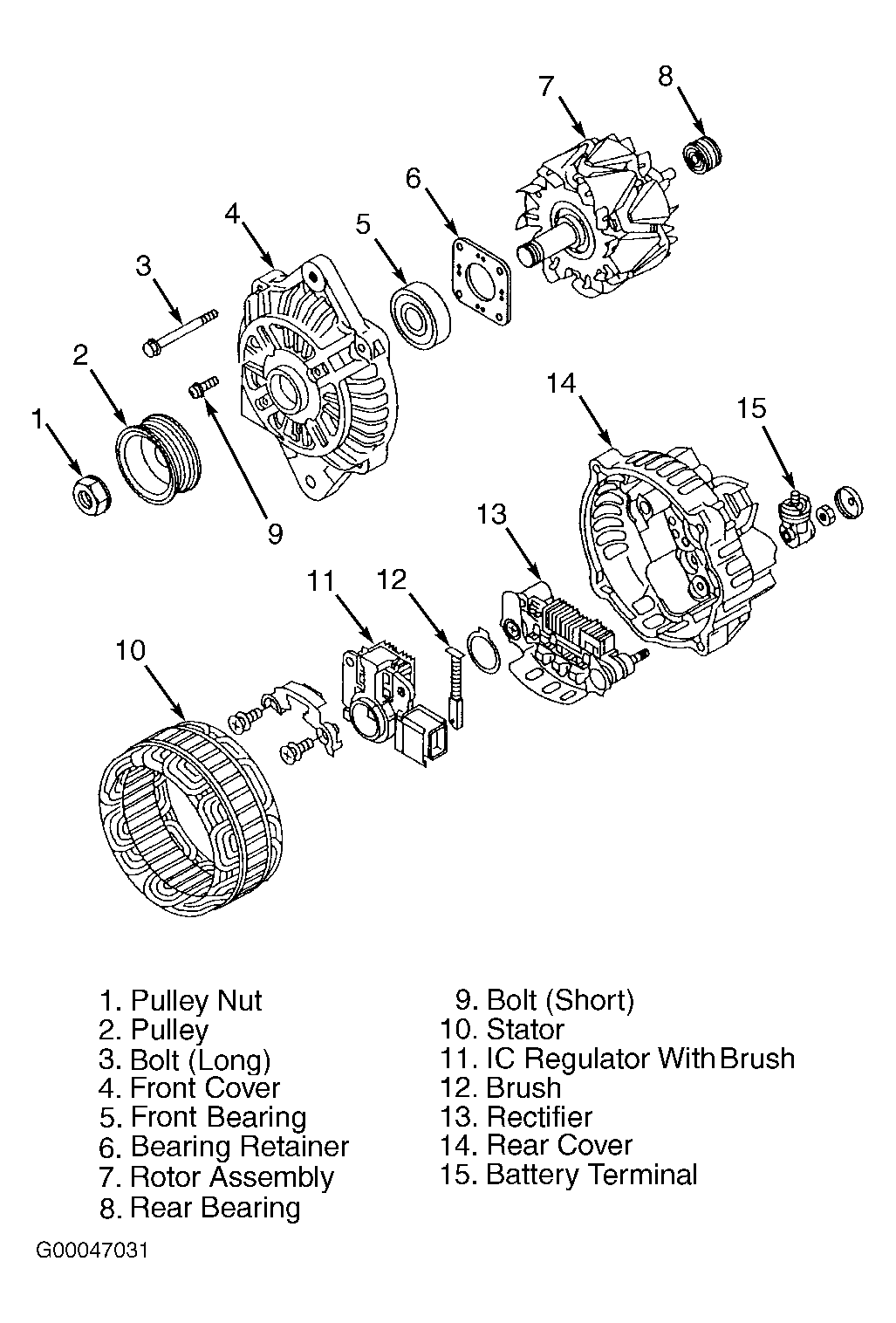 7
8
6
4
5
3
2
14
15
1
9
13
11
12
10

1. Pulley Nut
2. Pulley
3. Bolt (Long)
4. Front Cover
5. Front Bearing
6. Bearing Retainer
7. Rotor Assembly
8. Rear Bearing

9. Bolt (Short)
10. Stator
11. IC Regulator With Brush
12. Brush
13. Rectifier
14. Rear Cover
15. Battery Terminal

G00047031