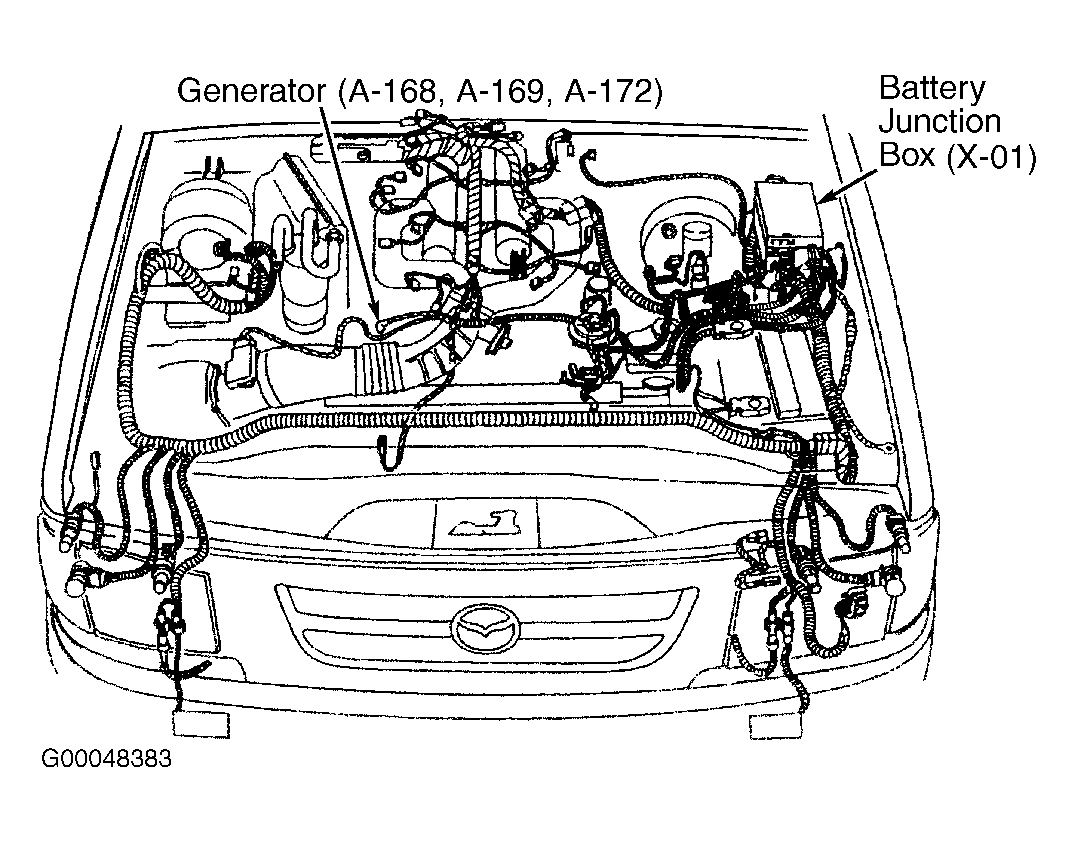 Generator (A-168, A-169, A-172)

Battery Junction Box (X-01)

G00048383