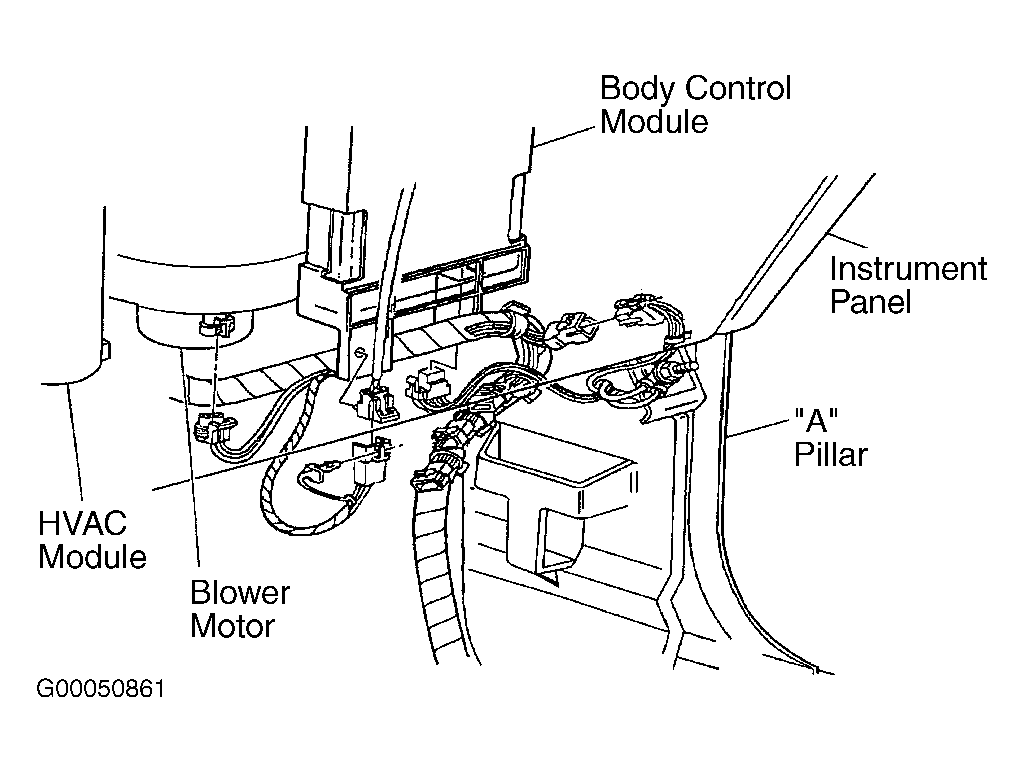 Body Control Module

Instrument Panel

"A" Pillar

HVAC Module

Blower Motor

G00050861