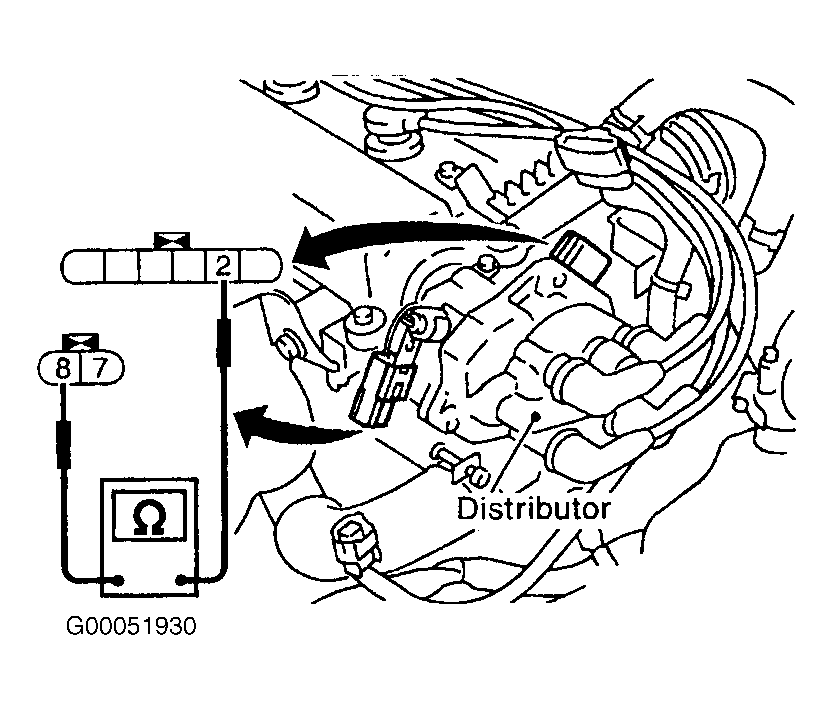 2

8 7

Ω

Distributor

G00051930