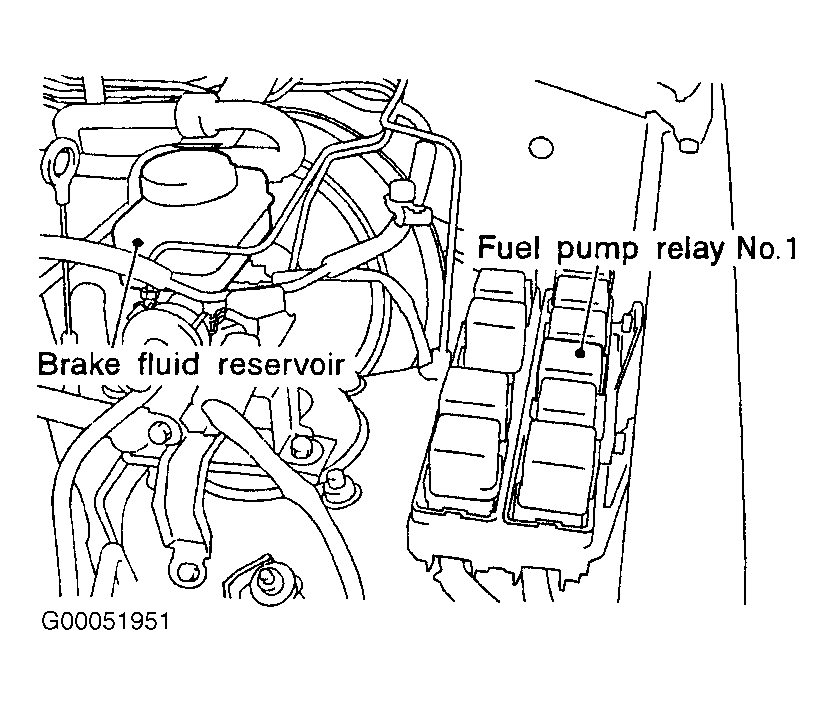 Fuel pump relay No.1

Brake fluid reservoir

G00051951