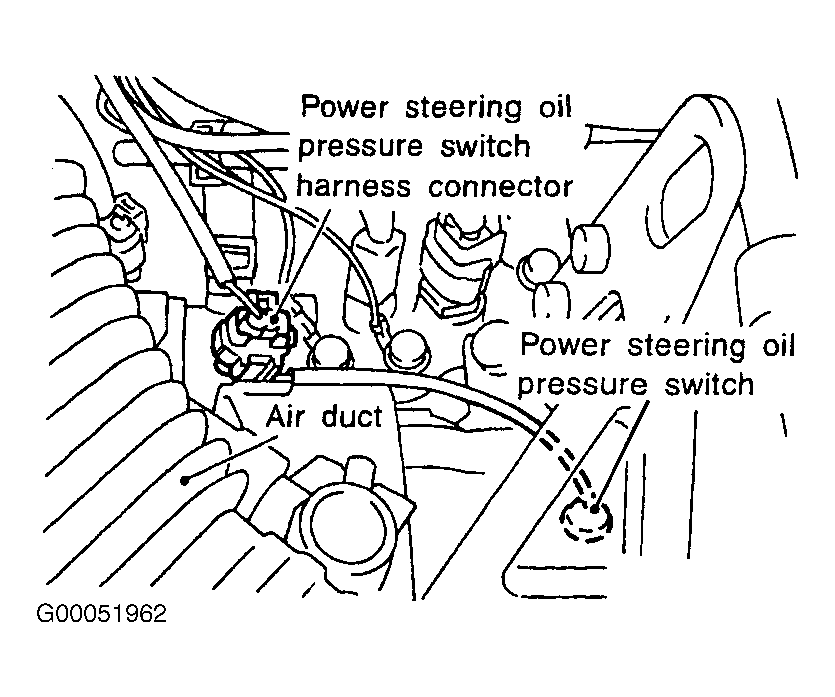 Power steering oil pressure switch harness connector

Power steering oil pressure switch

Air duct

G00051962