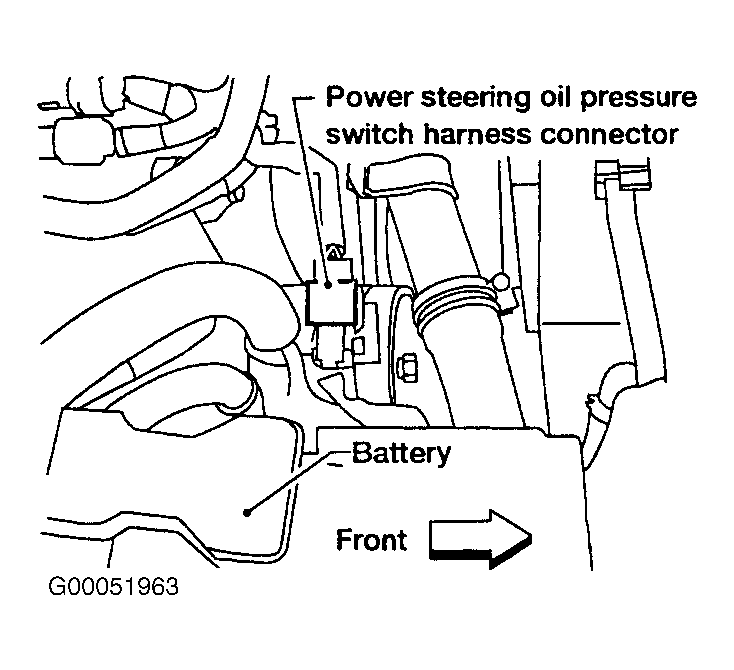 Power steering oil pressure switch harness connector

Battery

Front

G00051963