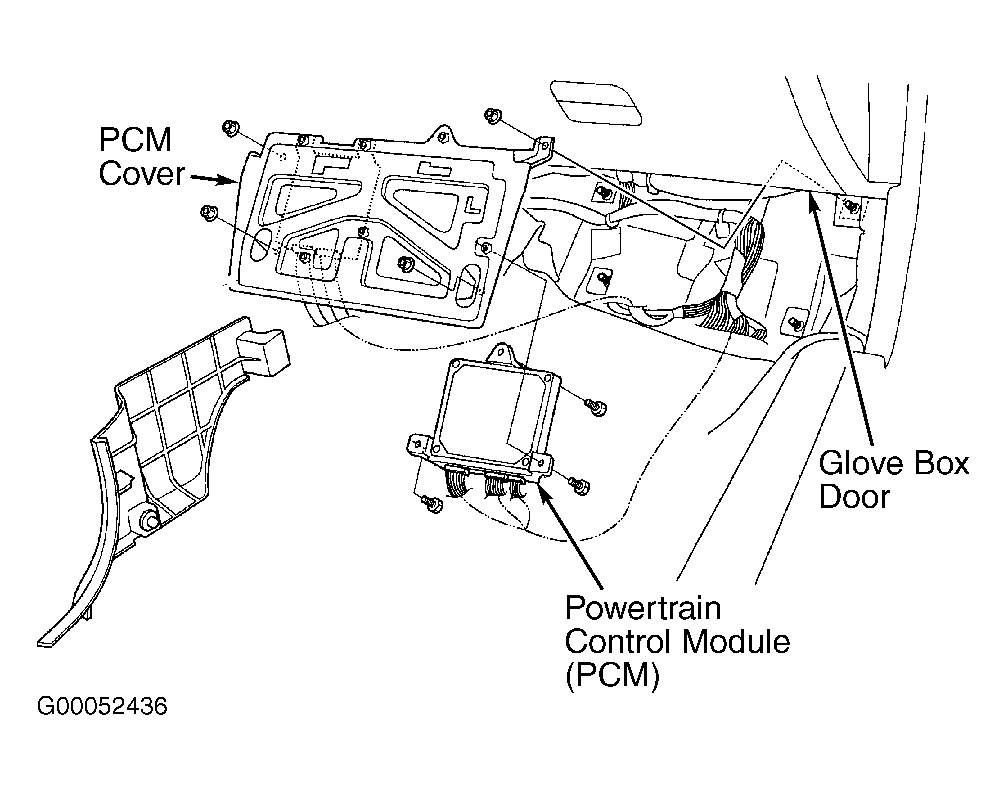 PCM Cover

Glove Box Door

Powertrain Control Module (PCM)

G00052436