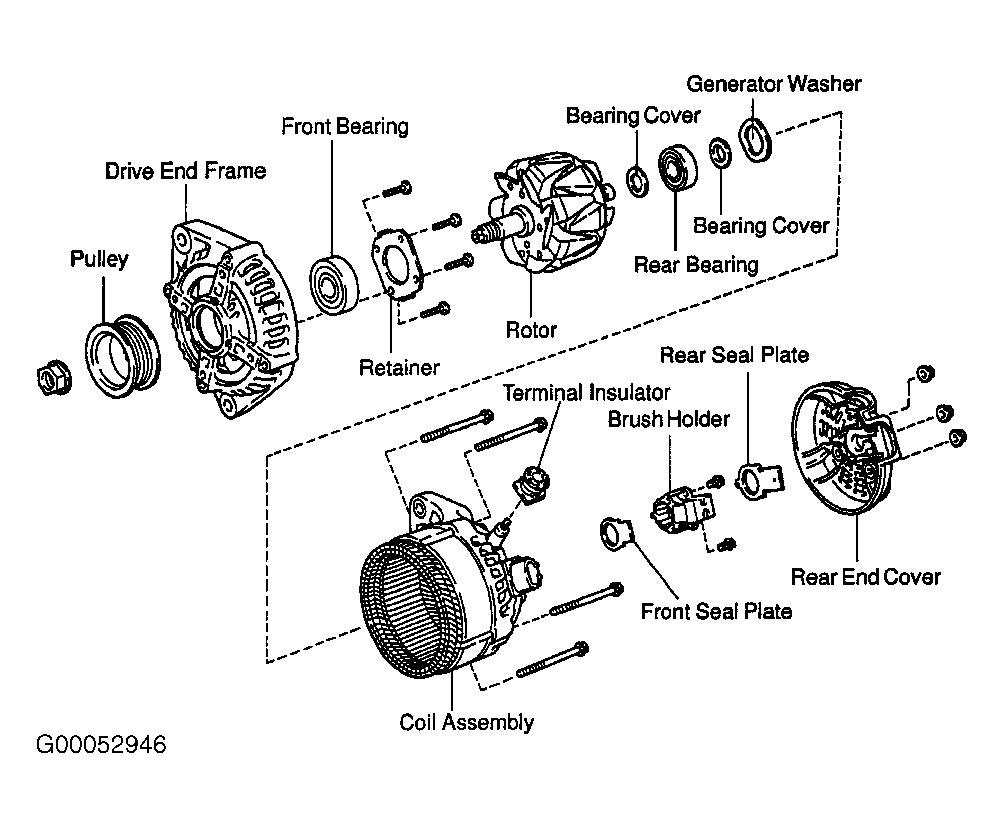 Generator Washer
Bearing Cover
Front Bearing
Drive End Frame
Bearing Cover
Pulley
Rear Bearing
Rotor
Retainer
Rear Seal Plate
Terminal Insulator
Brush Holder
Rear End Cover
Front Seal Plate
Coil Assembly
G00052946