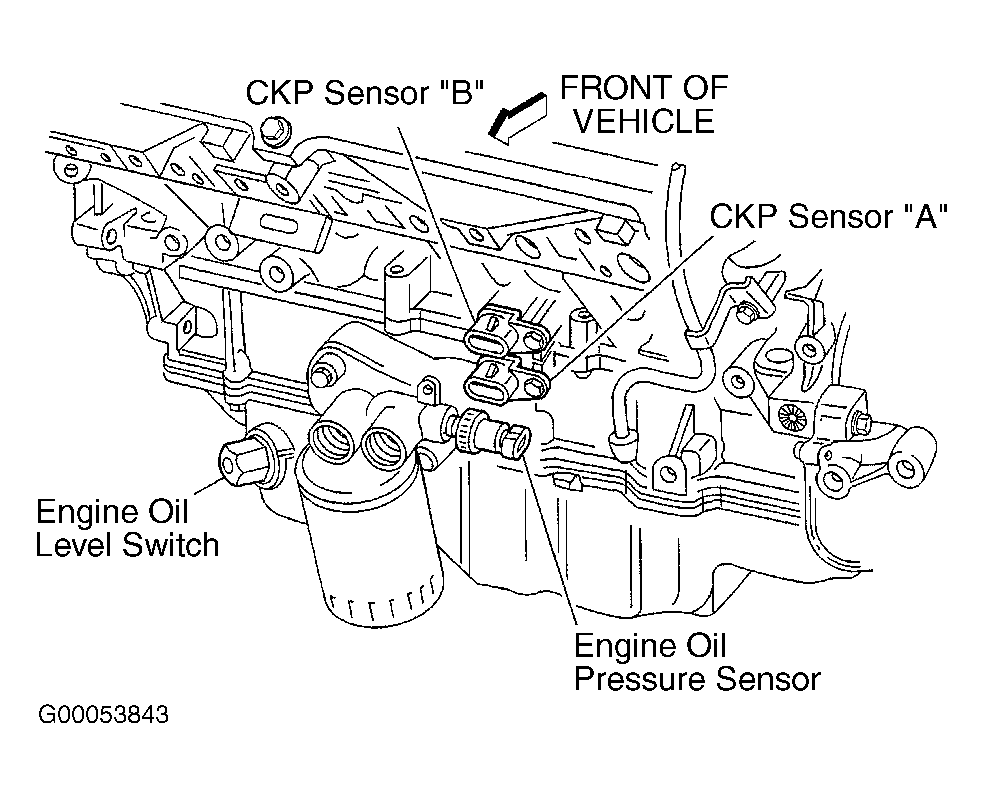 CKP Sensor "B"

FRONT OF VEHICLE

CKP Sensor "A"

Engine Oil Level Switch

Engine Oil Pressure Sensor

G00053843