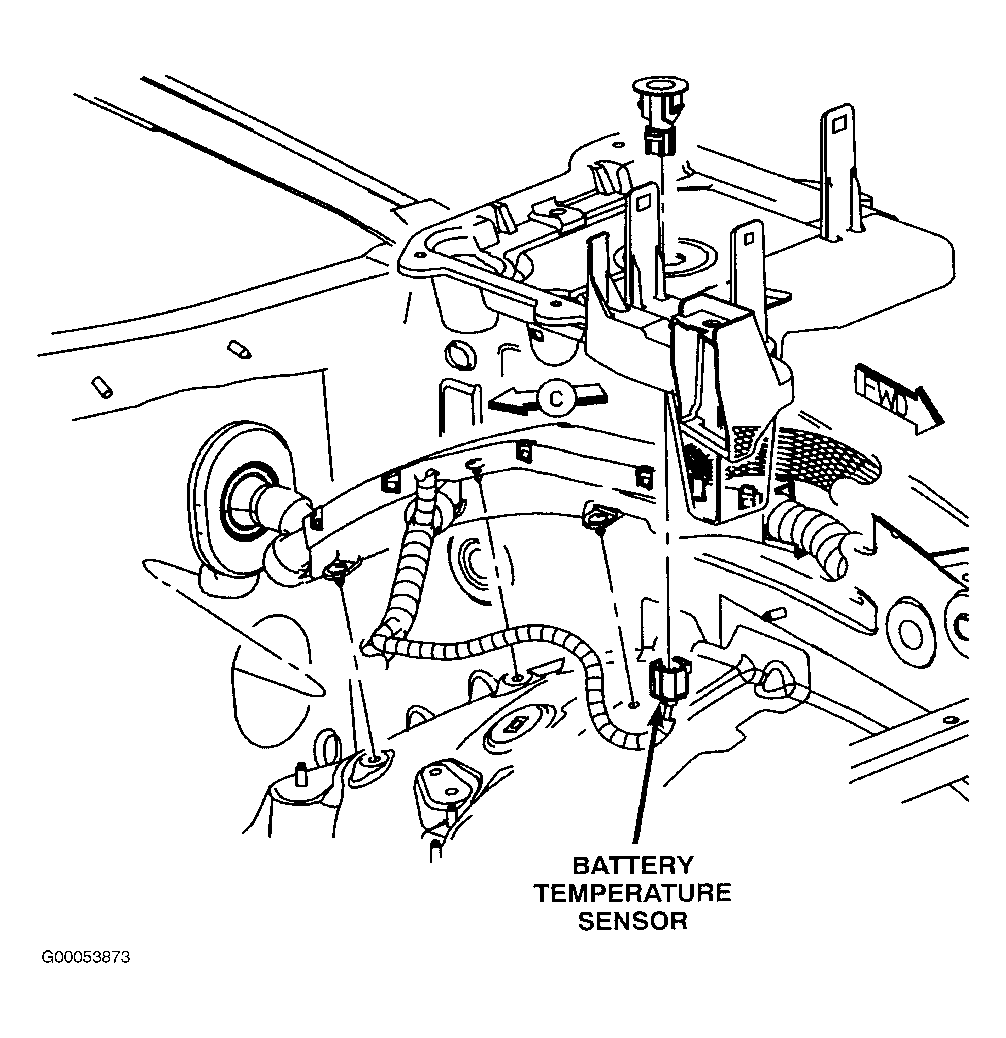 C

FWD

BATTERY
TEMPERATURE
SENSOR

G00053873