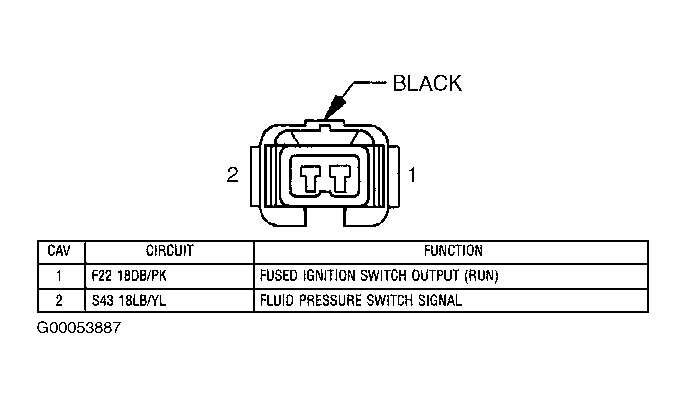 BLACK

2

1

| CAV | CIRCUIT | FUNCTION |
|---|---|---|
| 1 | F22 18DB/PK | FUSED IGNITION SWITCH OUTPUT (RUN) |
| 2 | S43 18LB/YL | FLUID PRESSURE SWITCH SIGNAL |

G00053887