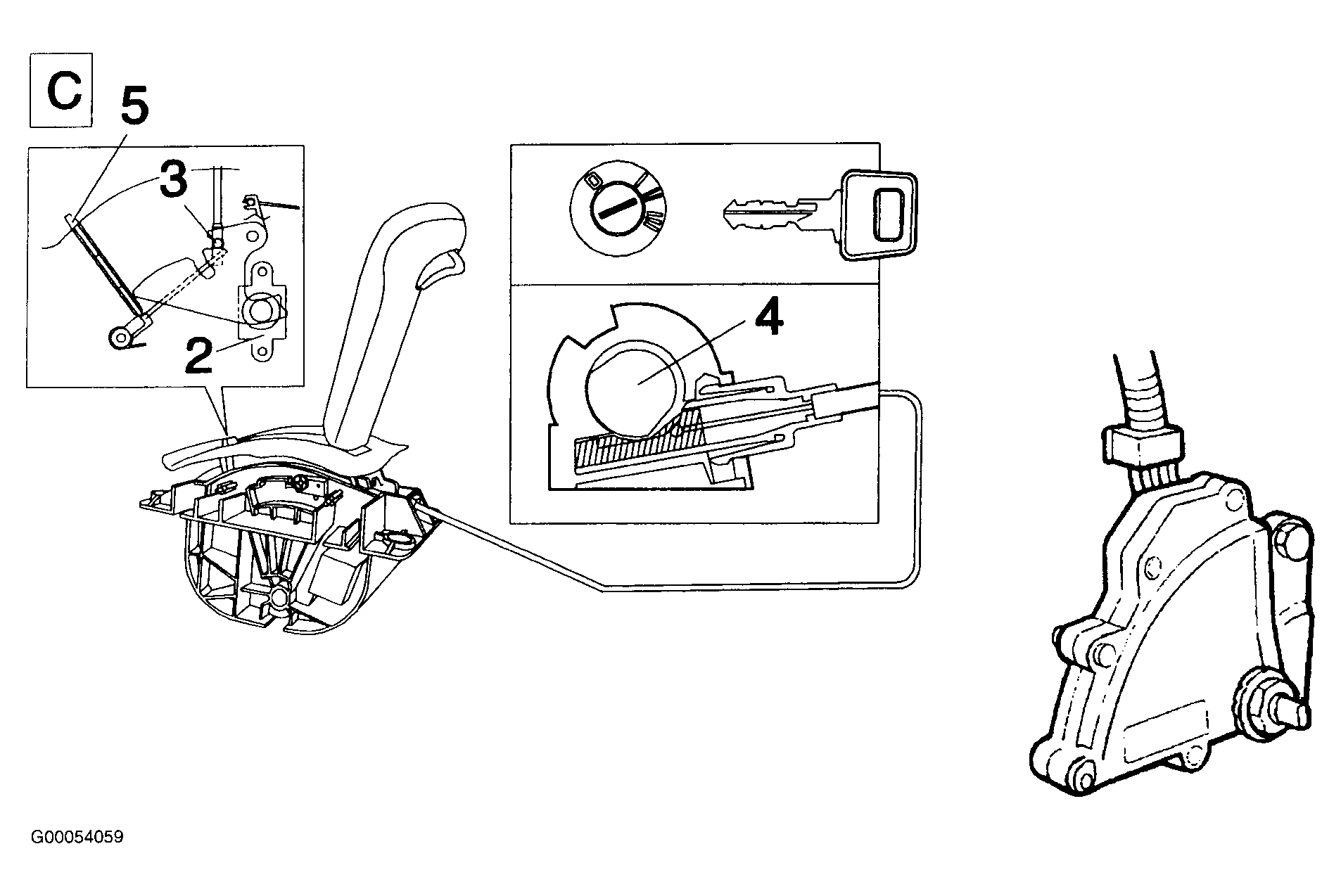 C
5
3
2
4
G00054059