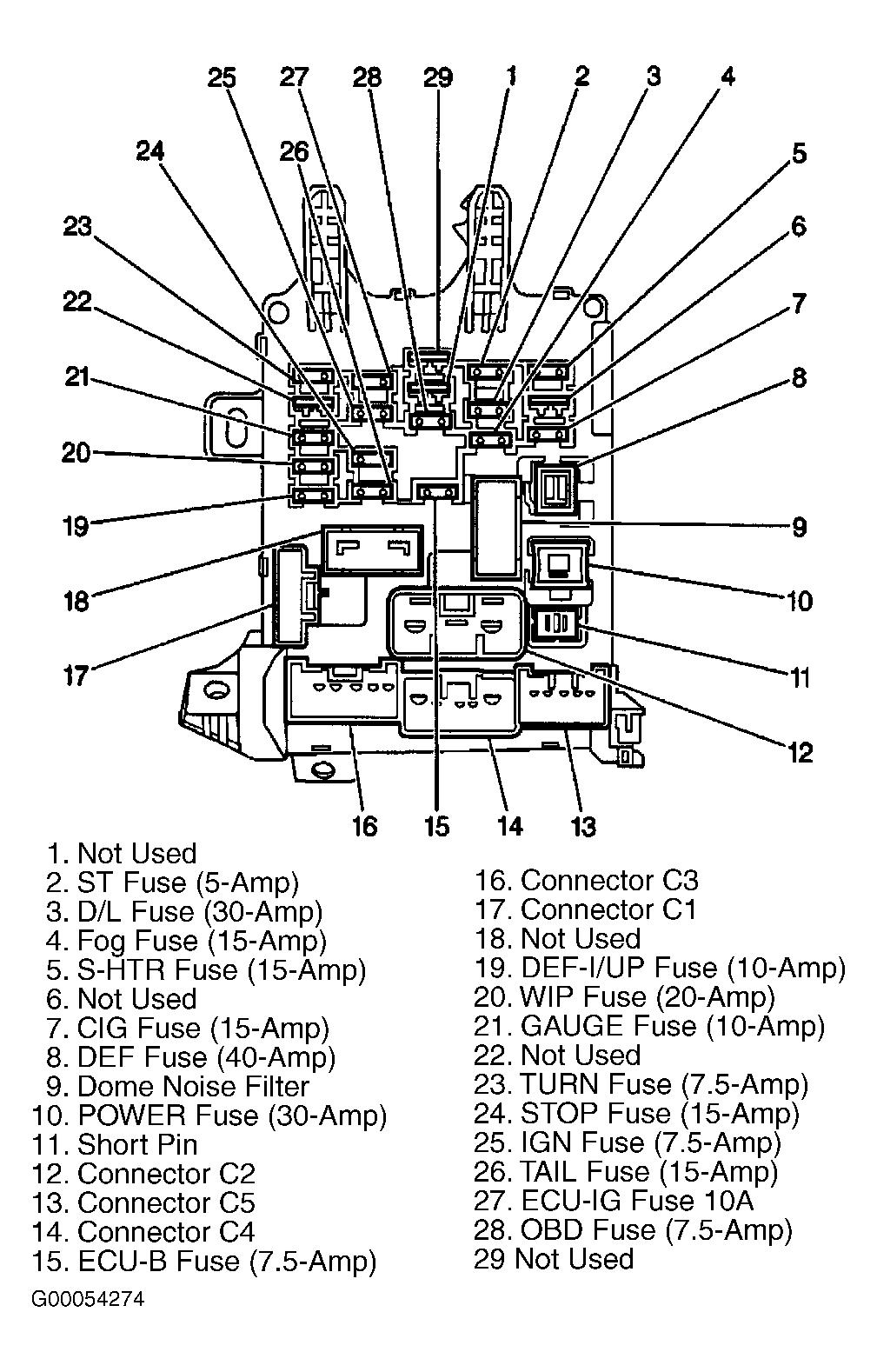 25 27 28 29 1 2 3 4
24 26 5
23 6
22 7
21 8
20
19 9
18 10
17 11
12
16 15 14 13

1. Not Used
2. ST Fuse (5-Amp)
3. D/L Fuse (30-Amp)
4. Fog Fuse (15-Amp)
5. S-HTR Fuse (15-Amp)
6. Not Used
7. CIG Fuse (15-Amp)
8. DEF Fuse (40-Amp)
9. Dome Noise Filter
10. POWER Fuse (30-Amp)
11. Short Pin
12. Connector C2
13. Connector C5
14. Connector C4
15. ECU-B Fuse (7.5-Amp)

16. Connector C3
17. Connector C1
18. Not Used
19. DEF-I/UP Fuse (10-Amp)
20. WIP Fuse (20-Amp)
21. GAUGE Fuse (10-Amp)
22. Not Used
23. TURN Fuse (7.5-Amp)
24. STOP Fuse (15-Amp)
25. IGN Fuse (7.5-Amp)
26. TAIL Fuse (15-Amp)
27. ECU-IG Fuse 10A
28. OBD Fuse (7.5-Amp)
29 Not Used

G00054274