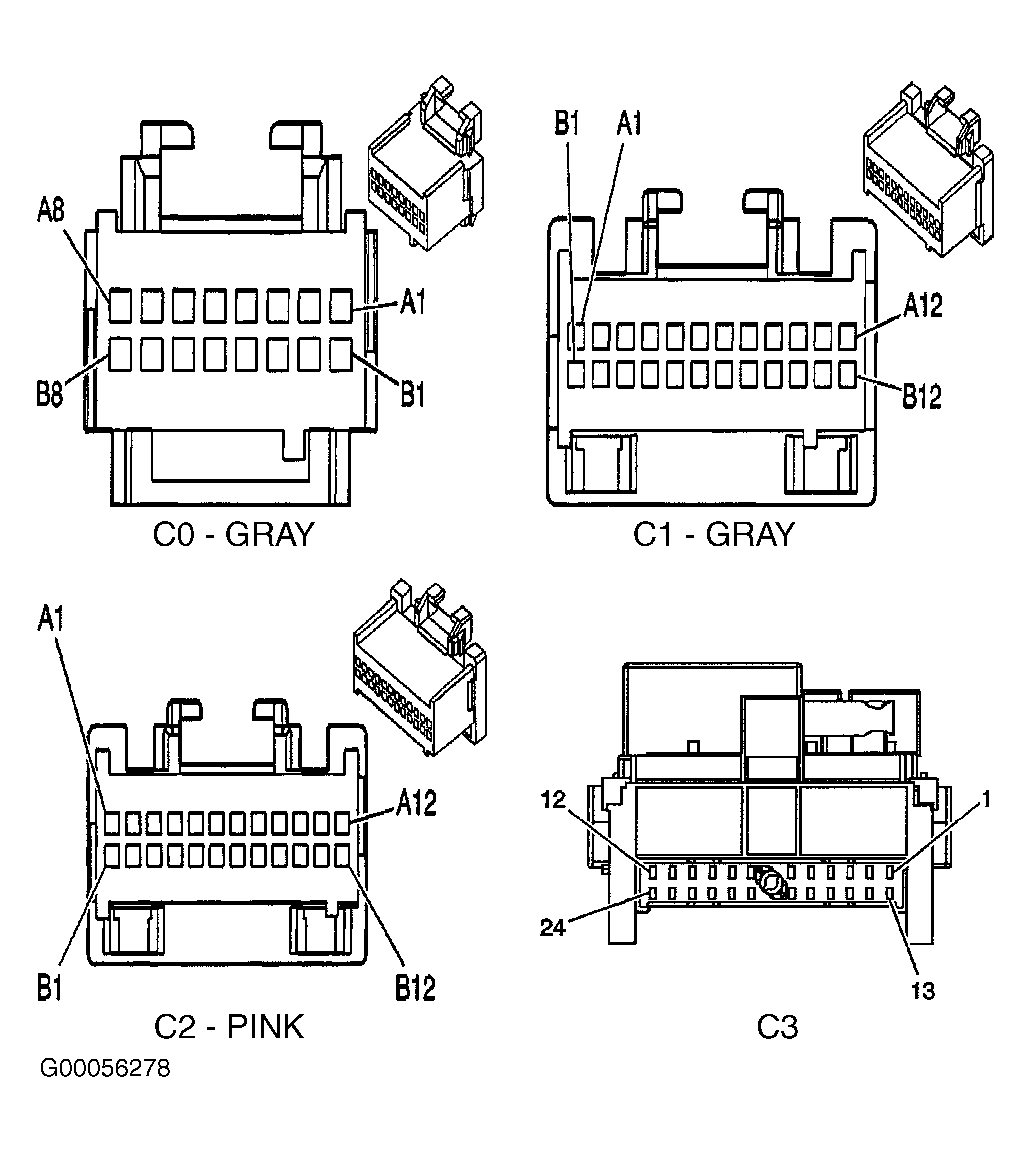 A8
A1
B8
B1
C0 - GRAY

B1
A1
A12
B12
C1 - GRAY

A1
A12
B1
B12
C2 - PINK

12
1
24
13
C3

G00056278