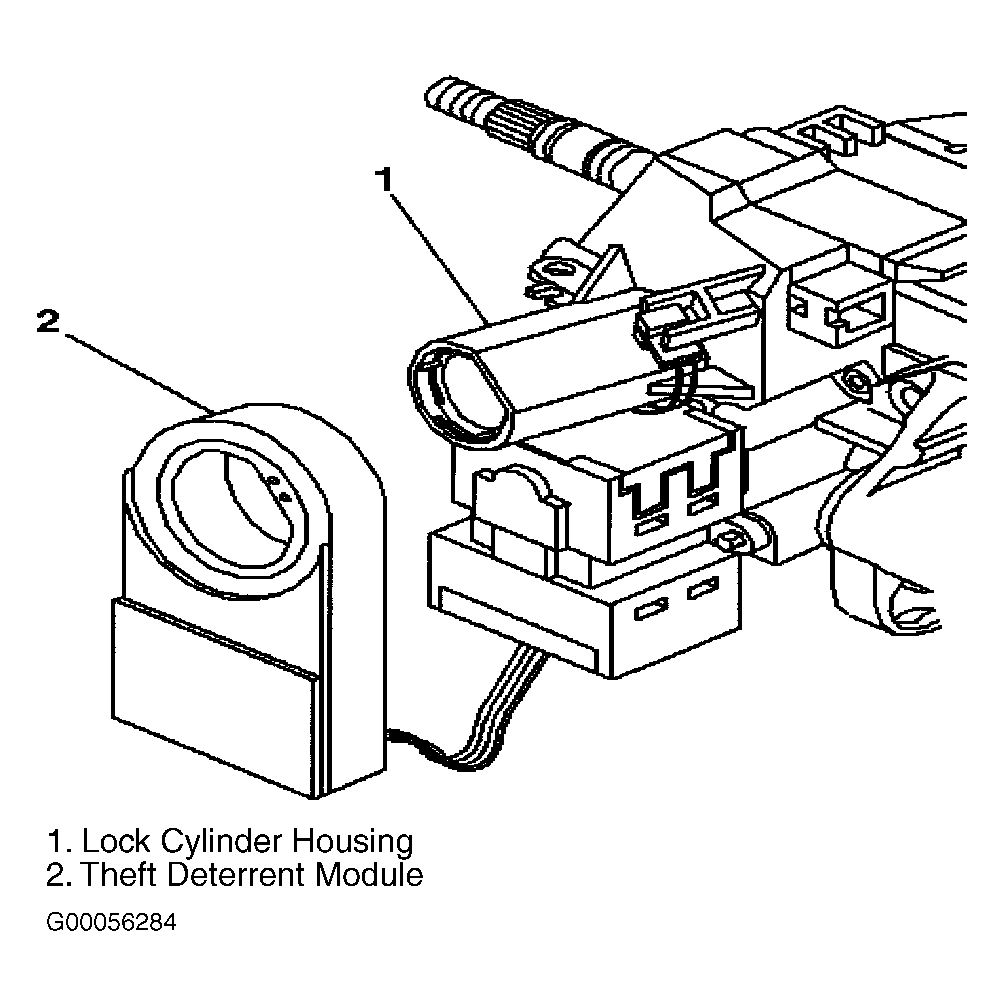 1

2

1. Lock Cylinder Housing
2. Theft Deterrent Module

G00056284