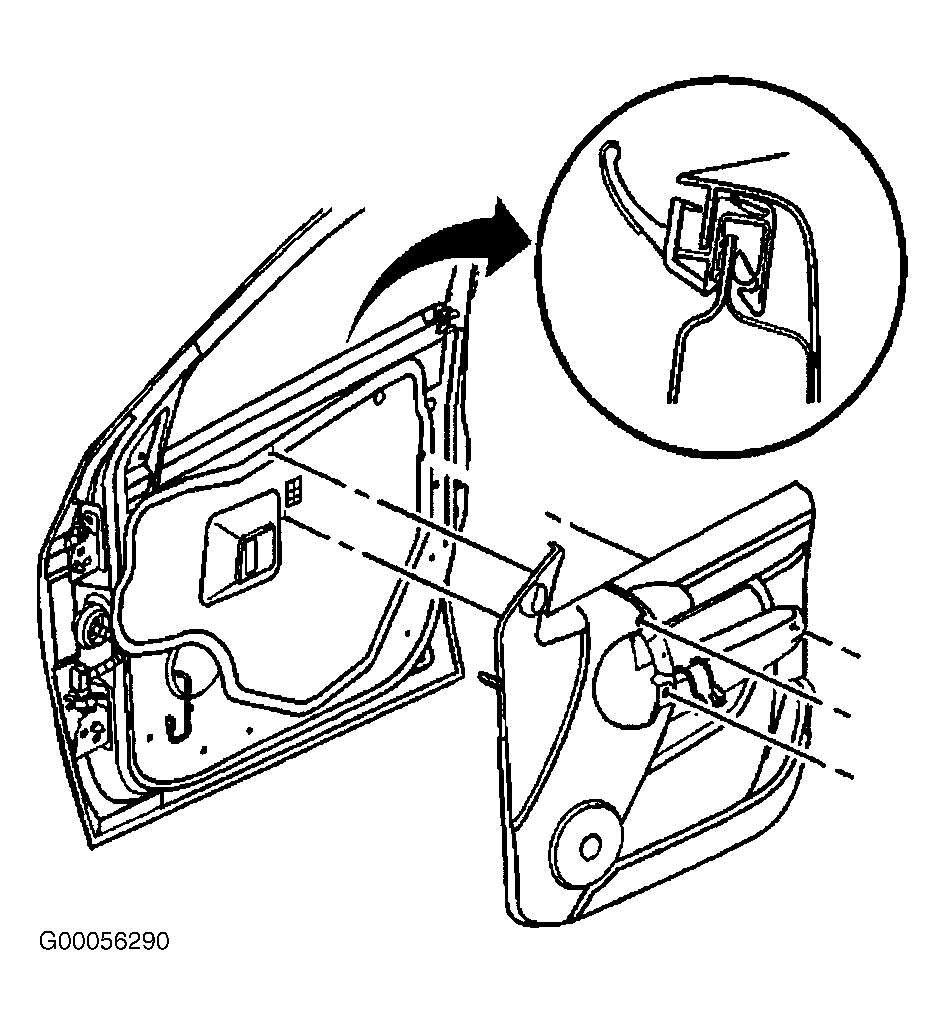 G00056290