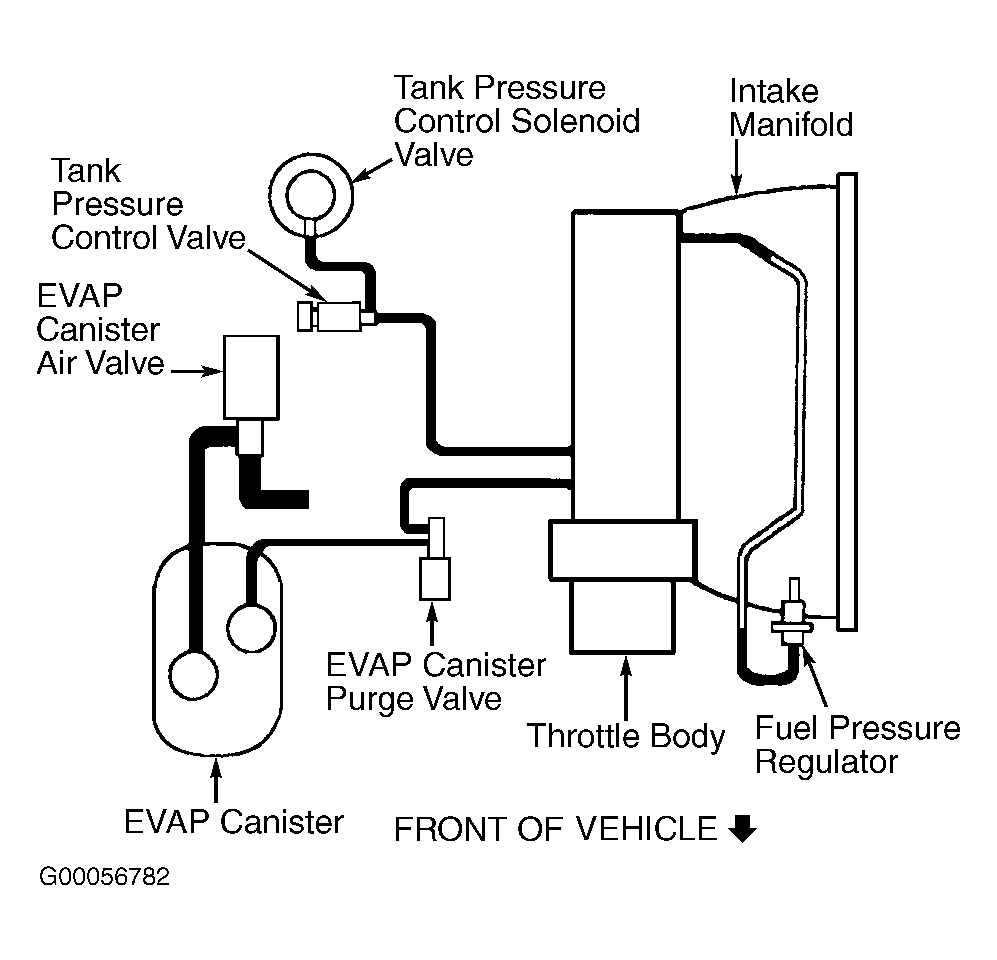 Tank Pressure Control Solenoid Valve

Intake Manifold

Tank Pressure Control Valve

EVAP Canister Air Valve

EVAP Canister Purge Valve

Throttle Body

Fuel Pressure Regulator

EVAP Canister

FRONT OF VEHICLE

G00056782